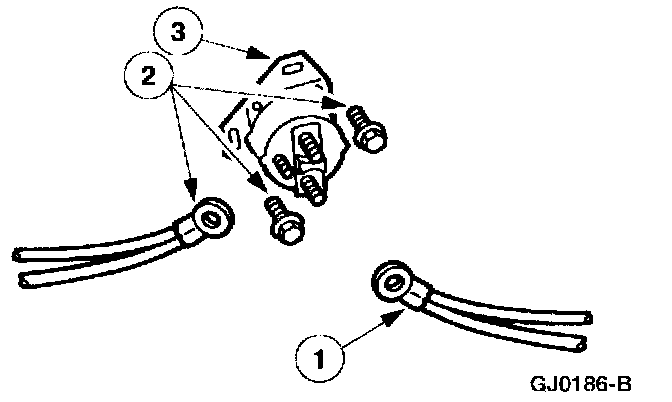 3
2
1
GJ0186-B