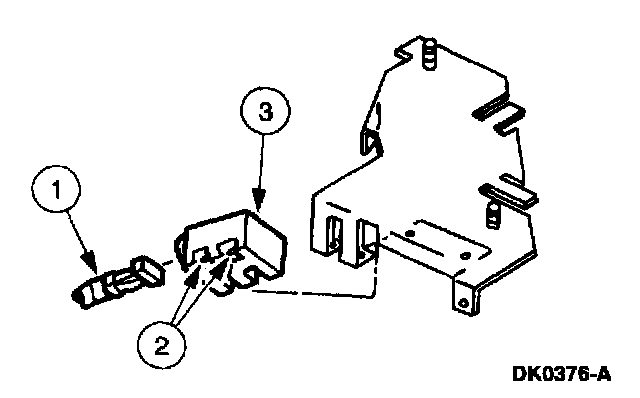 3

1

2

DK0376-A