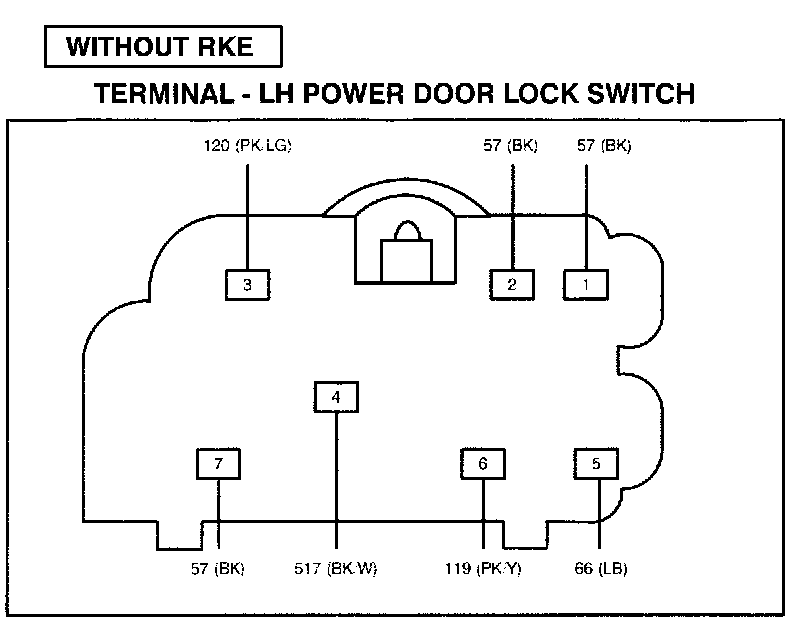 WITHOUT RKE

TERMINAL - LH POWER DOOR LOCK SWITCH

120 (PK/LG)

57 (BK)

57 (BK)

3

2

1

4

7

6

5

57 (BK)

517 (BK/W)

119 (PK/Y)

66 (LB)