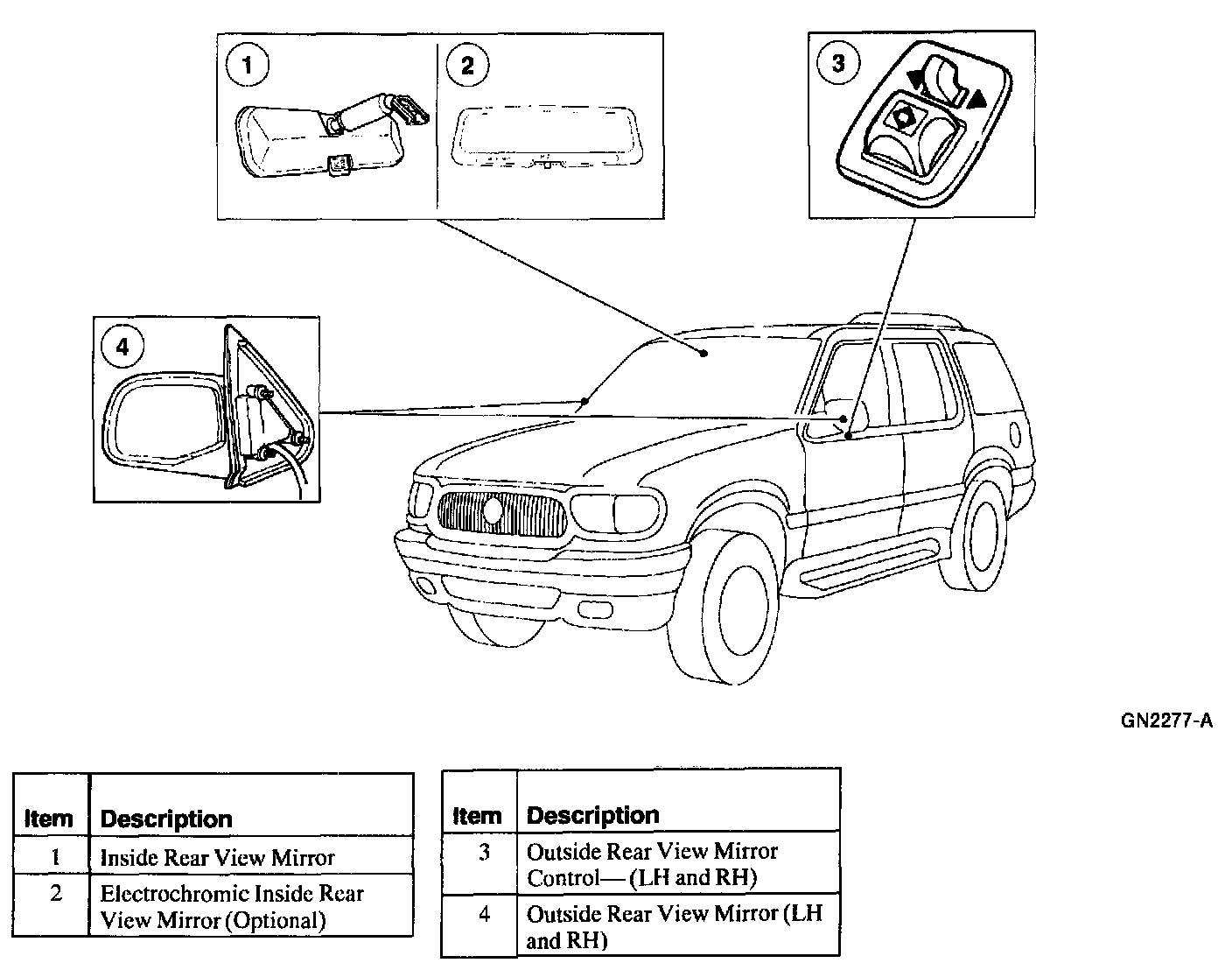 1

2

3

4

GN2277-A

| Item | Description |
|---|---|
| 1 | Inside Rear View Mirror |
| 2 | Electrochromic Inside Rear View Mirror (Optional) |

| Item | Description |
|---|---|
| 3 | Outside Rear View Mirror Control— (LH and RH) |
| 4 | Outside Rear View Mirror (LH and RH) |