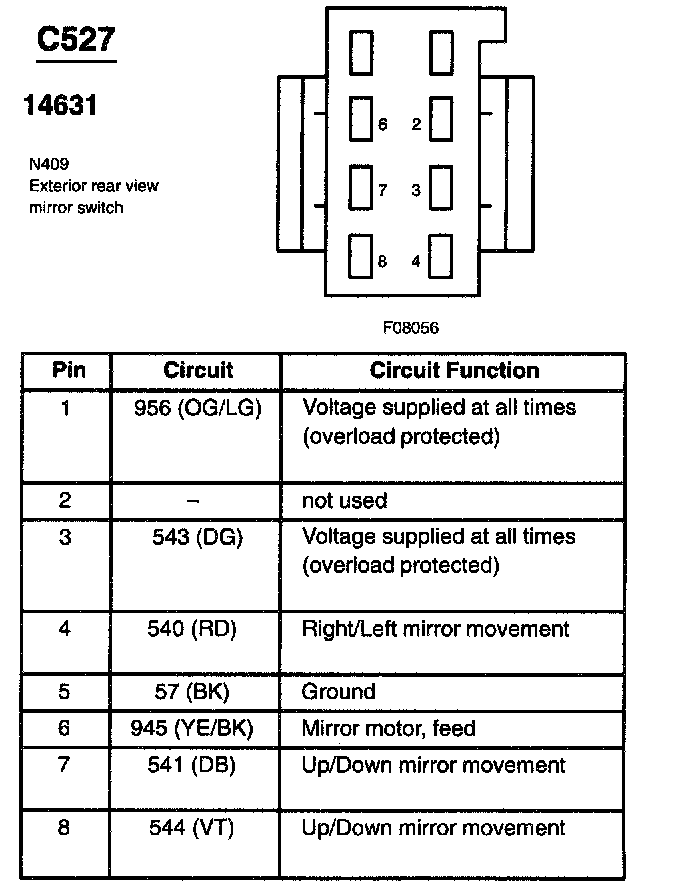 C527

14631

N409
Exterior rear view mirror switch

6 2
7 3
8 4

F08056

| Pin | Circuit | Circuit Function |
|---|---|---|
| 1 | 956 (OG/LG) | Voltage supplied at all times (overload protected) |
| 2 | – | not used |
| 3 | 543 (DG) | Voltage supplied at all times (overload protected) |
| 4 | 540 (RD) | Right/Left mirror movement |
| 5 | 57 (BK) | Ground |
| 6 | 945 (YE/BK) | Mirror motor, feed |
| 7 | 541 (DB) | Up/Down mirror movement |
| 8 | 544 (VT) | Up/Down mirror movement |