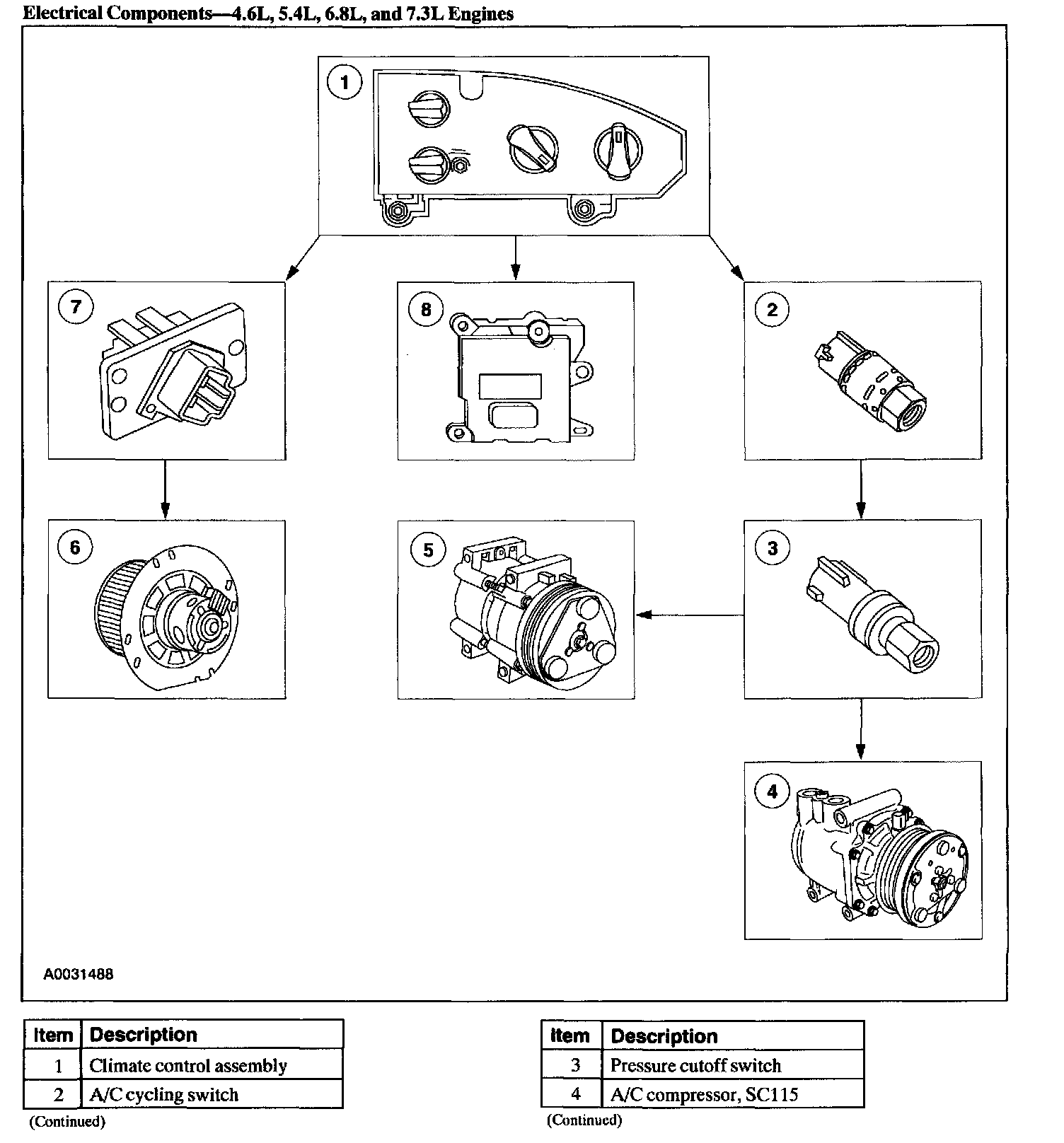 Electrical Components—4.6L, 5.4L, 6.8L, and 7.3L Engines

1

7

8

2

6

5

3

4

A0031488

| Item | Description |
|---|---|
| 1 | Climate control assembly |
| 2 | A/C cycling switch |

(Continued)

| Item | Description |
|---|---|
| 3 | Pressure cutoff switch |
| 4 | A/C compressor, SC115 |

(Continued)