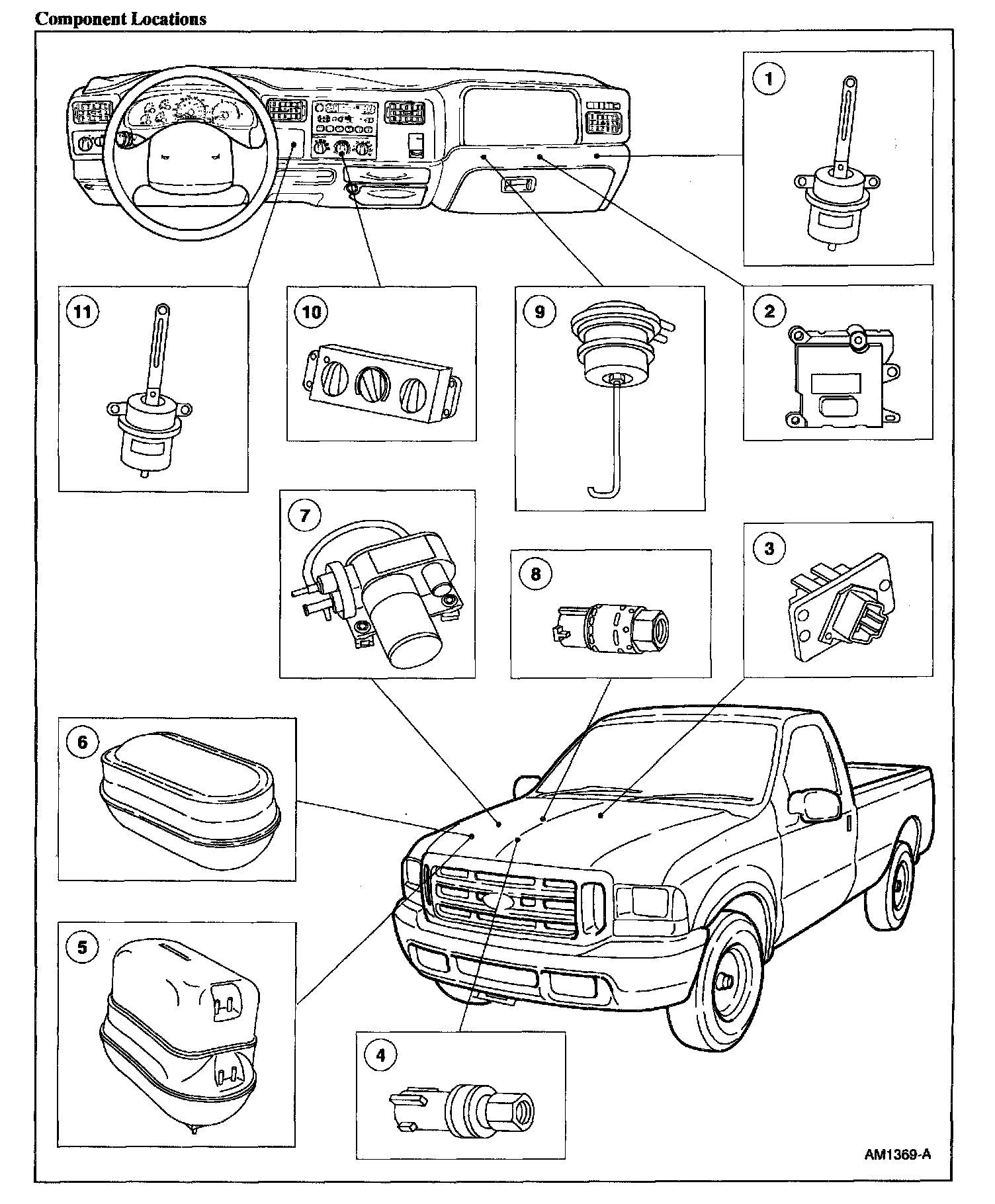 Component Locations

1

11

10

9

2

7

8

3

6

5

4

AM1369-A