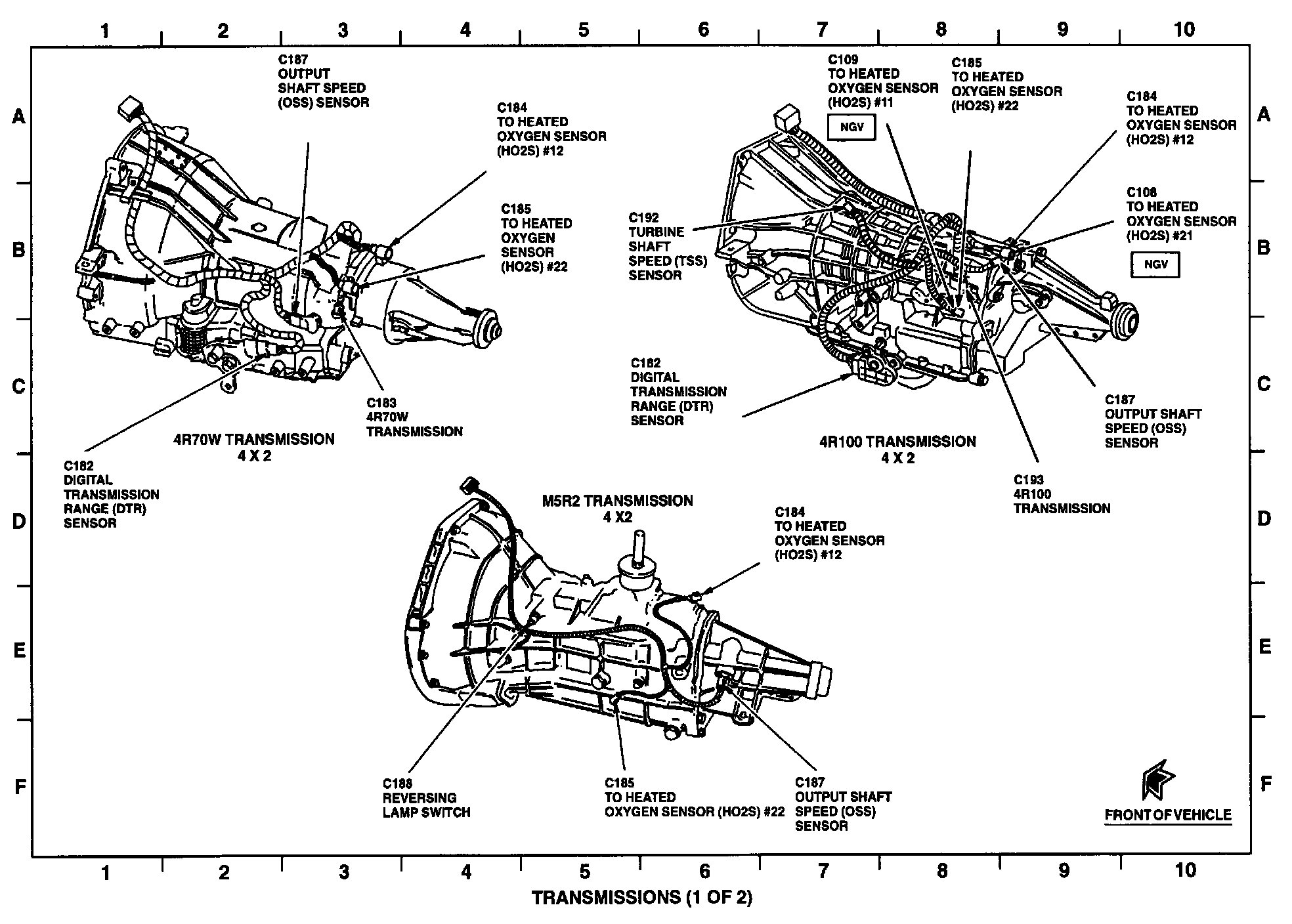 1 2 3 4 5 6 7 8 9 10

A

B

C

D

E

F

C187
OUTPUT SHAFT SPEED (OSS) SENSOR

C184
TO HEATED OXYGEN SENSOR (HO2S) #12

C185
TO HEATED OXYGEN SENSOR (HO2S) #22

C183
4R70W TRANSMISSION

4R70W TRANSMISSION
4 X 2

C182
DIGITAL TRANSMISSION RANGE (DTR) SENSOR

C109
TO HEATED OXYGEN SENSOR (HO2S) #11

NGV

C185
TO HEATED OXYGEN SENSOR (HO2S) #22

C184
TO HEATED OXYGEN SENSOR (HO2S) #12

C108
TO HEATED OXYGEN SENSOR (HO2S) #21

NGV

C192
TURBINE SHAFT SPEED (TSS) SENSOR

C182
DIGITAL TRANSMISSION RANGE (DTR) SENSOR

4R100 TRANSMISSION
4 X 2

C187
OUTPUT SHAFT SPEED (OSS) SENSOR

C193
4R100 TRANSMISSION

M5R2 TRANSMISSION
4 X2

C184
TO HEATED OXYGEN SENSOR (HO2S) #12

C188
REVERSING LAMP SWITCH

C185
TO HEATED OXYGEN SENSOR (HO2S) #22

C187
OUTPUT SHAFT SPEED (OSS) SENSOR

FRONT OF VEHICLE

A B C D E F

1 2 3 4 5 6 7 8 9 10

TRANSMISSIONS (1 OF 2)