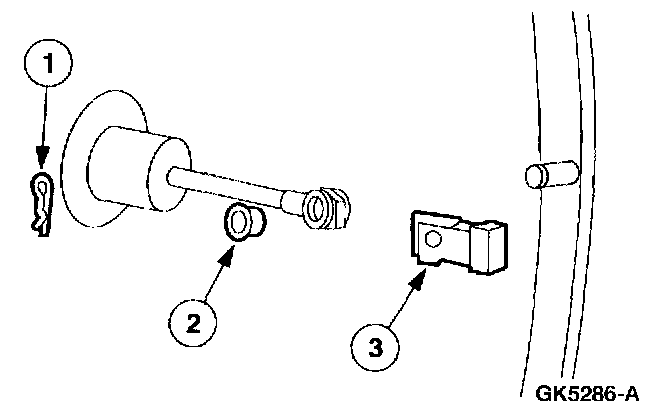 1
2
3
GK5286-A