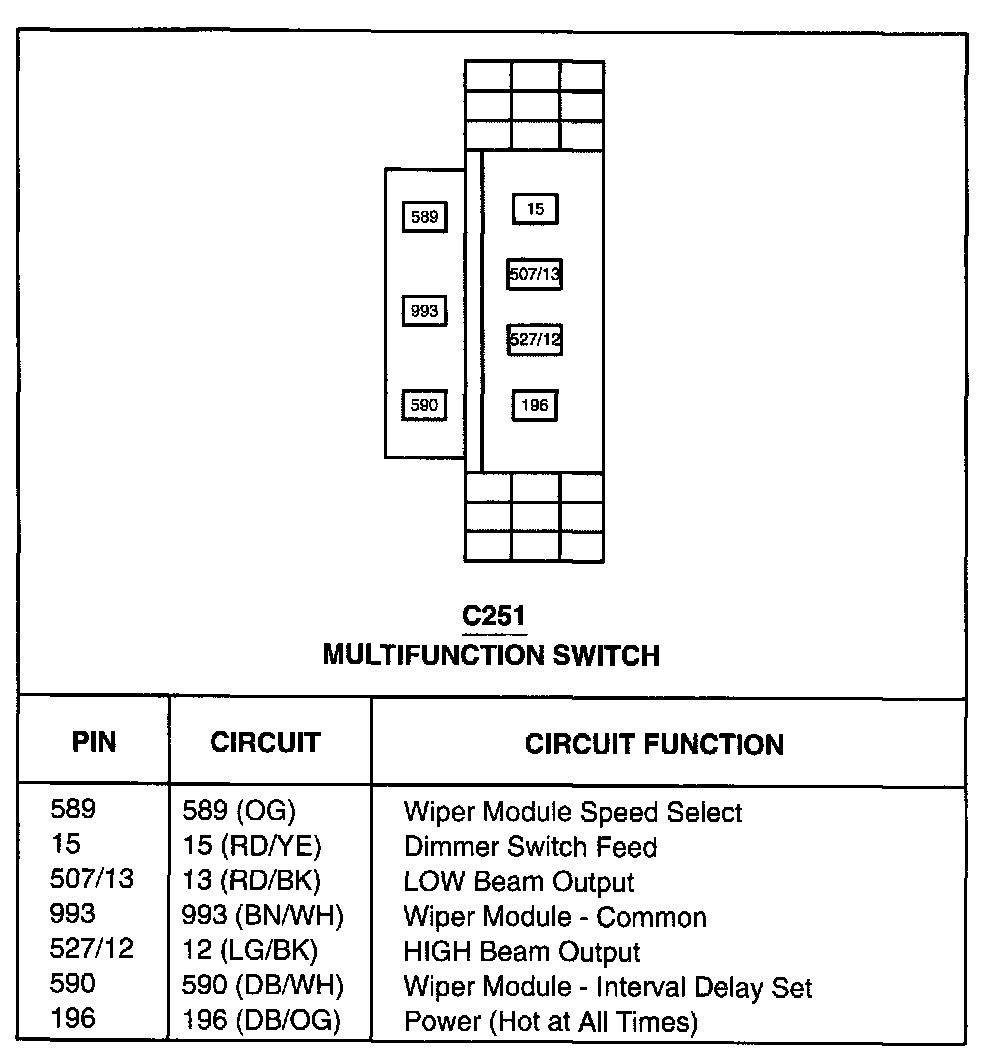 589
993
590
15
507/13
527/12
196

C251
MULTIFUNCTION SWITCH

| PIN | CIRCUIT | CIRCUIT FUNCTION |
|---|---|---|
| 589 | 589 (OG) | Wiper Module Speed Select |
| 15 | 15 (RD/YE) | Dimmer Switch Feed |
| 507/13 | 13 (RD/BK) | LOW Beam Output |
| 993 | 993 (BN/WH) | Wiper Module - Common |
| 527/12 | 12 (LG/BK) | HIGH Beam Output |
| 590 | 590 (DB/WH) | Wiper Module - Interval Delay Set |
| 196 | 196 (DB/OG) | Power (Hot at All Times) |