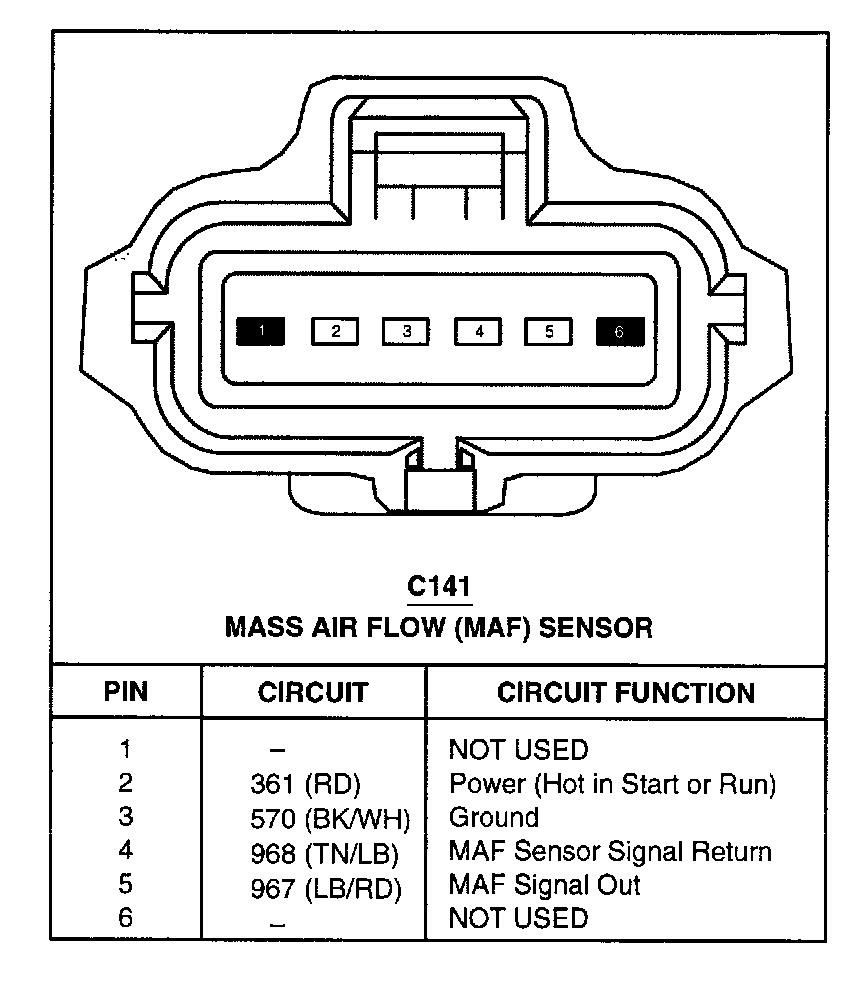 1 2 3 4 5 6

C141
MASS AIR FLOW (MAF) SENSOR

| PIN | CIRCUIT | CIRCUIT FUNCTION |
|---|---|---|
| 1 | – | NOT USED |
| 2 | 361 (RD) | Power (Hot in Start or Run) |
| 3 | 570 (BK/WH) | Ground |
| 4 | 968 (TN/LB) | MAF Sensor Signal Return |
| 5 | 967 (LB/RD) | MAF Signal Out |
| 6 | – | NOT USED |