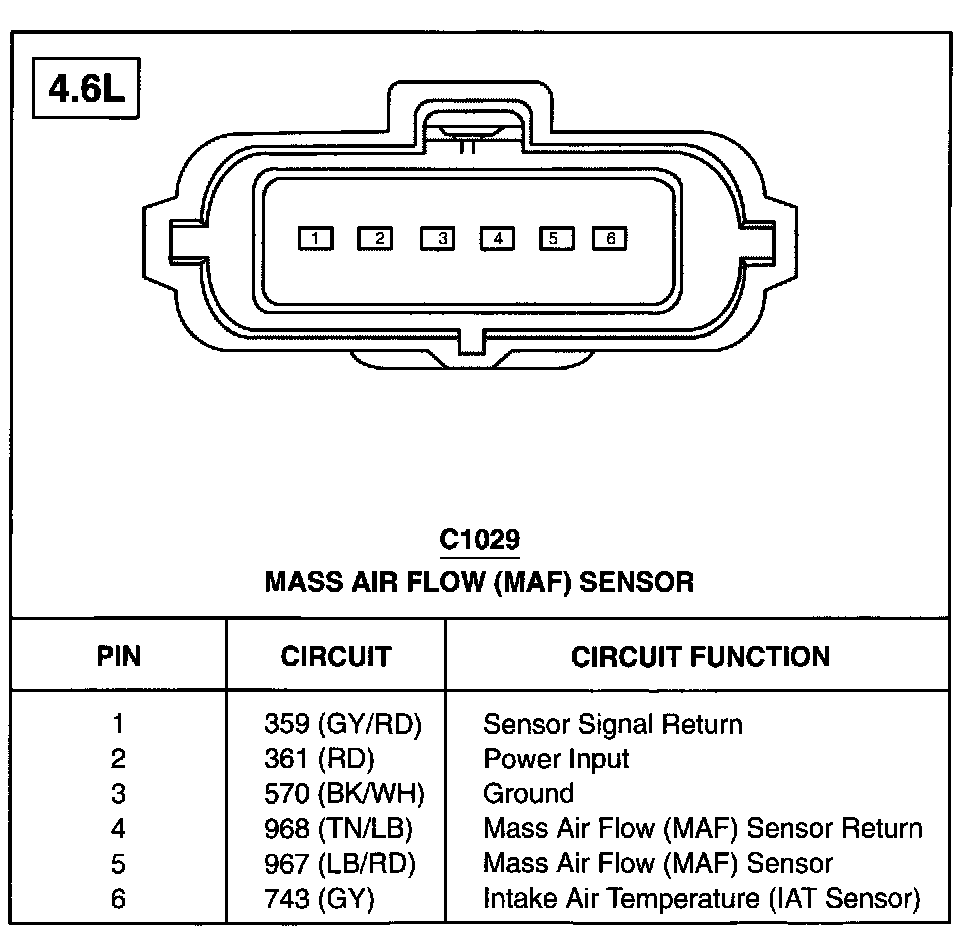 4.6L

1 2 3 4 5 6

C1029
MASS AIR FLOW (MAF) SENSOR

| PIN | CIRCUIT | CIRCUIT FUNCTION |
|---|---|---|
| 1 | 359 (GY/RD) | Sensor Signal Return |
| 2 | 361 (RD) | Power Input |
| 3 | 570 (BK/WH) | Ground |
| 4 | 968 (TN/LB) | Mass Air Flow (MAF) Sensor Return |
| 5 | 967 (LB/RD) | Mass Air Flow (MAF) Sensor |
| 6 | 743 (GY) | Intake Air Temperature (IAT Sensor) |