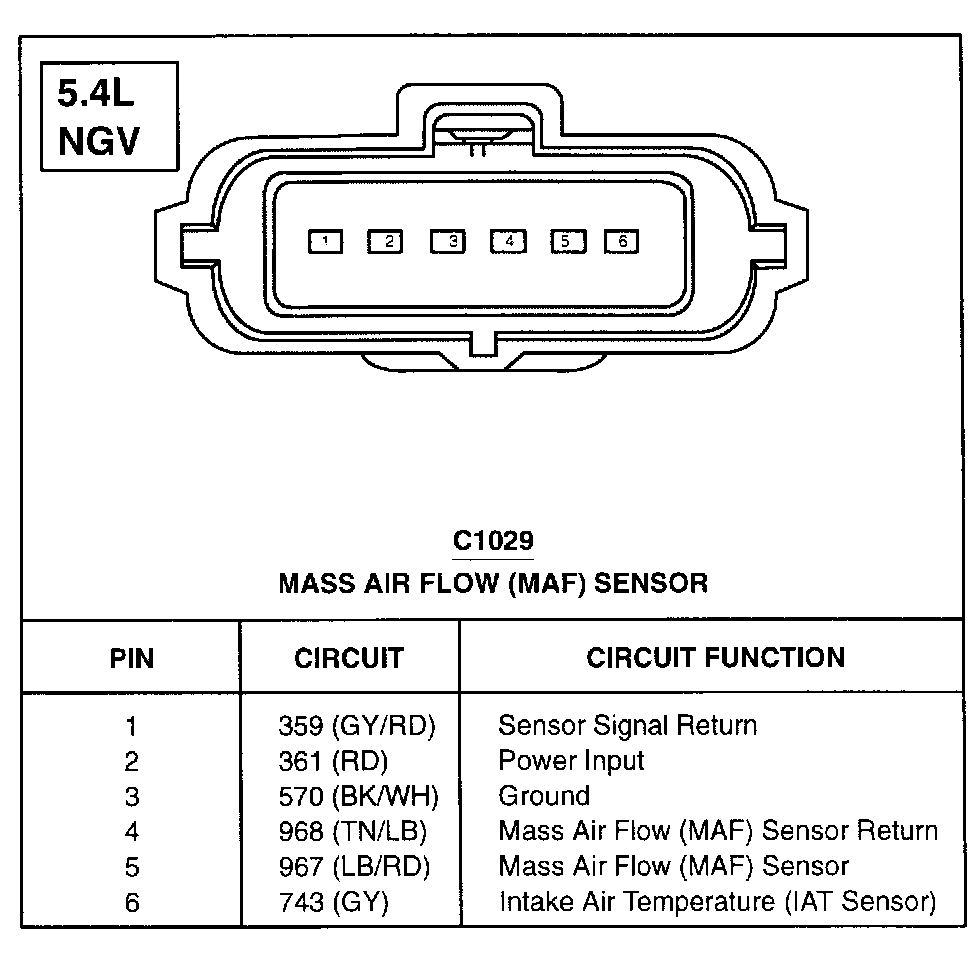 5.4L
NGV

1 2 3 4 5 6

C1029
MASS AIR FLOW (MAF) SENSOR

| PIN | CIRCUIT | CIRCUIT FUNCTION |
|---|---|---|
| 1 | 359 (GY/RD) | Sensor Signal Return |
| 2 | 361 (RD) | Power Input |
| 3 | 570 (BK/WH) | Ground |
| 4 | 968 (TN/LB) | Mass Air Flow (MAF) Sensor Return |
| 5 | 967 (LB/RD) | Mass Air Flow (MAF) Sensor |
| 6 | 743 (GY) | Intake Air Temperature (IAT Sensor) |