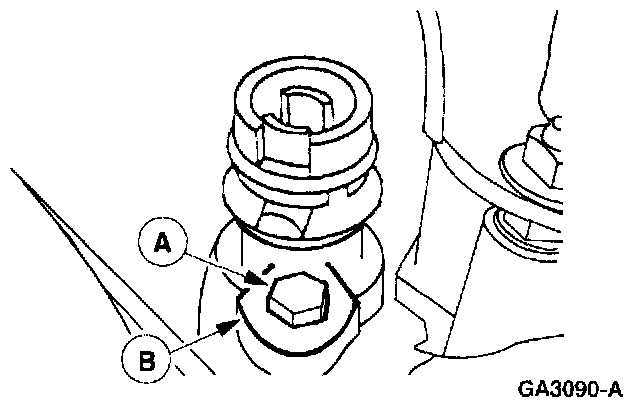 A

B

GA3090-A