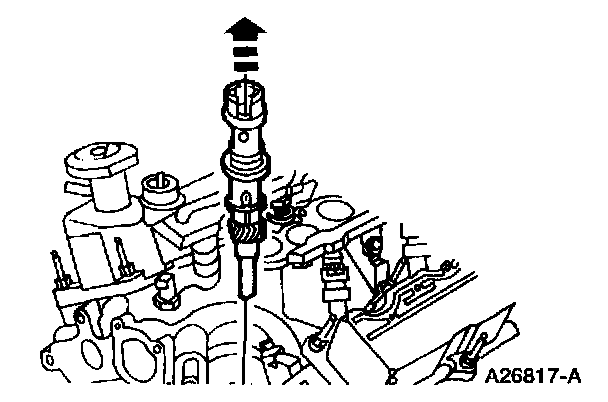 A26817-A