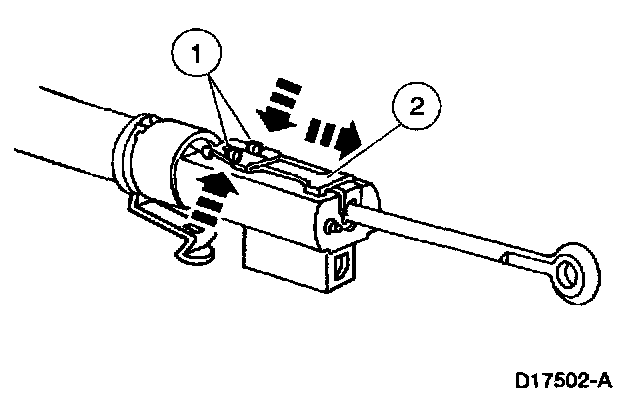 1
2
D17502-A