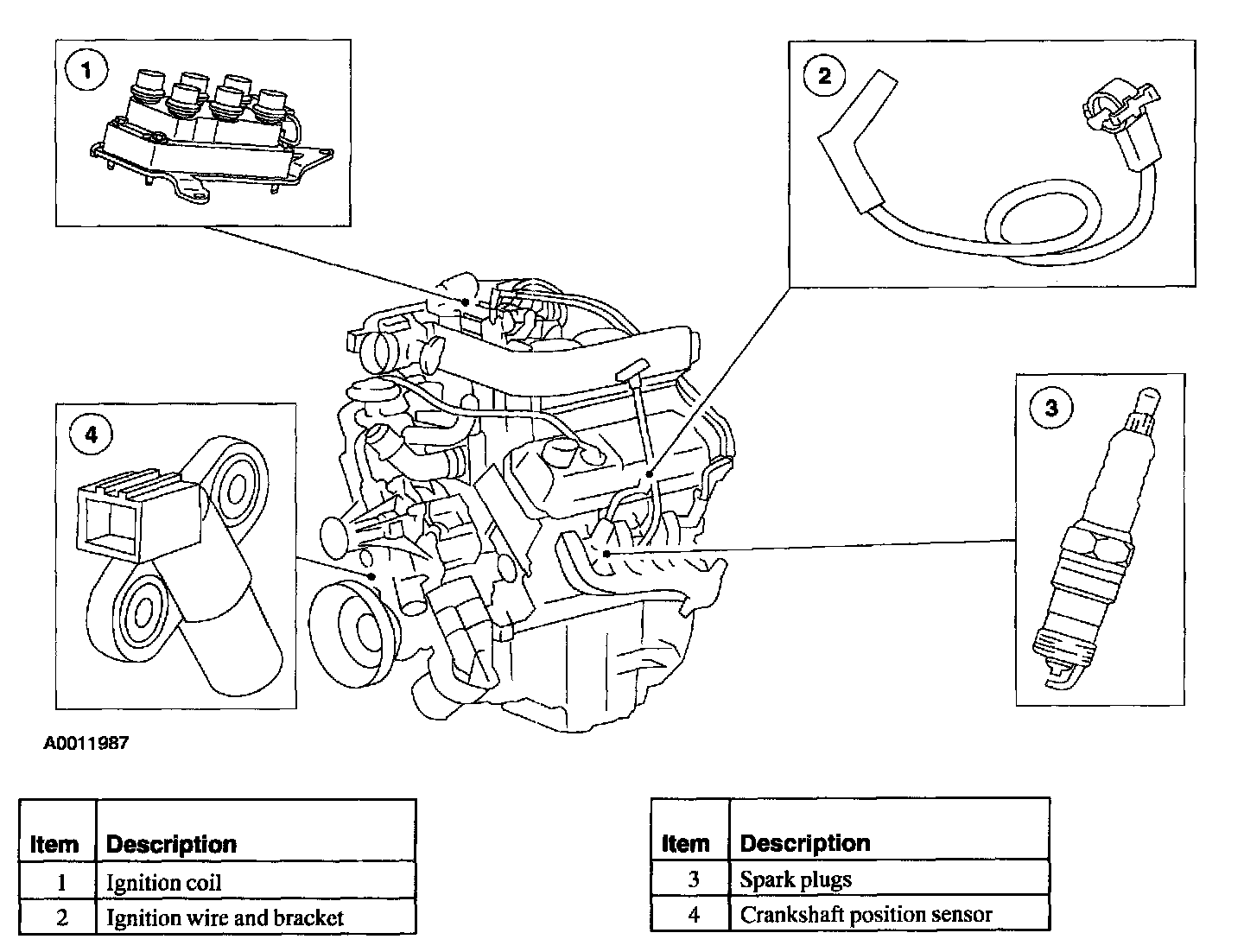 1

2

3

4

A0011987

| Item | Description |
|---|---|
| 1 | Ignition coil |
| 2 | Ignition wire and bracket |

| Item | Description |
|---|---|
| 3 | Spark plugs |
| 4 | Crankshaft position sensor |