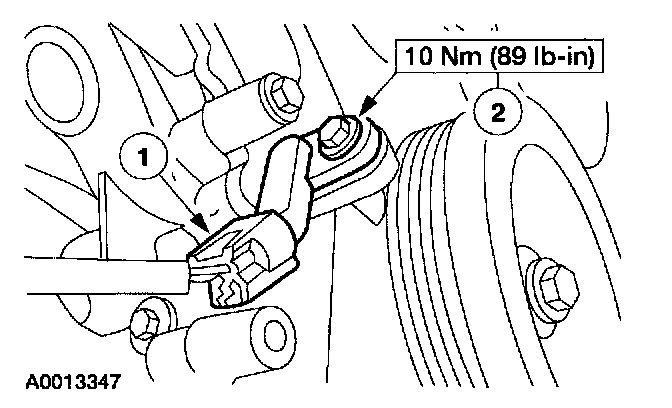 10 Nm (89 lb-in)

2

1

A0013347