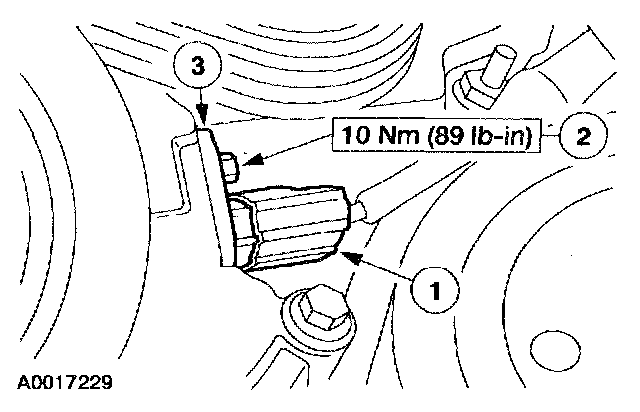 3

10 Nm (89 lb-in)

2

1

A0017229