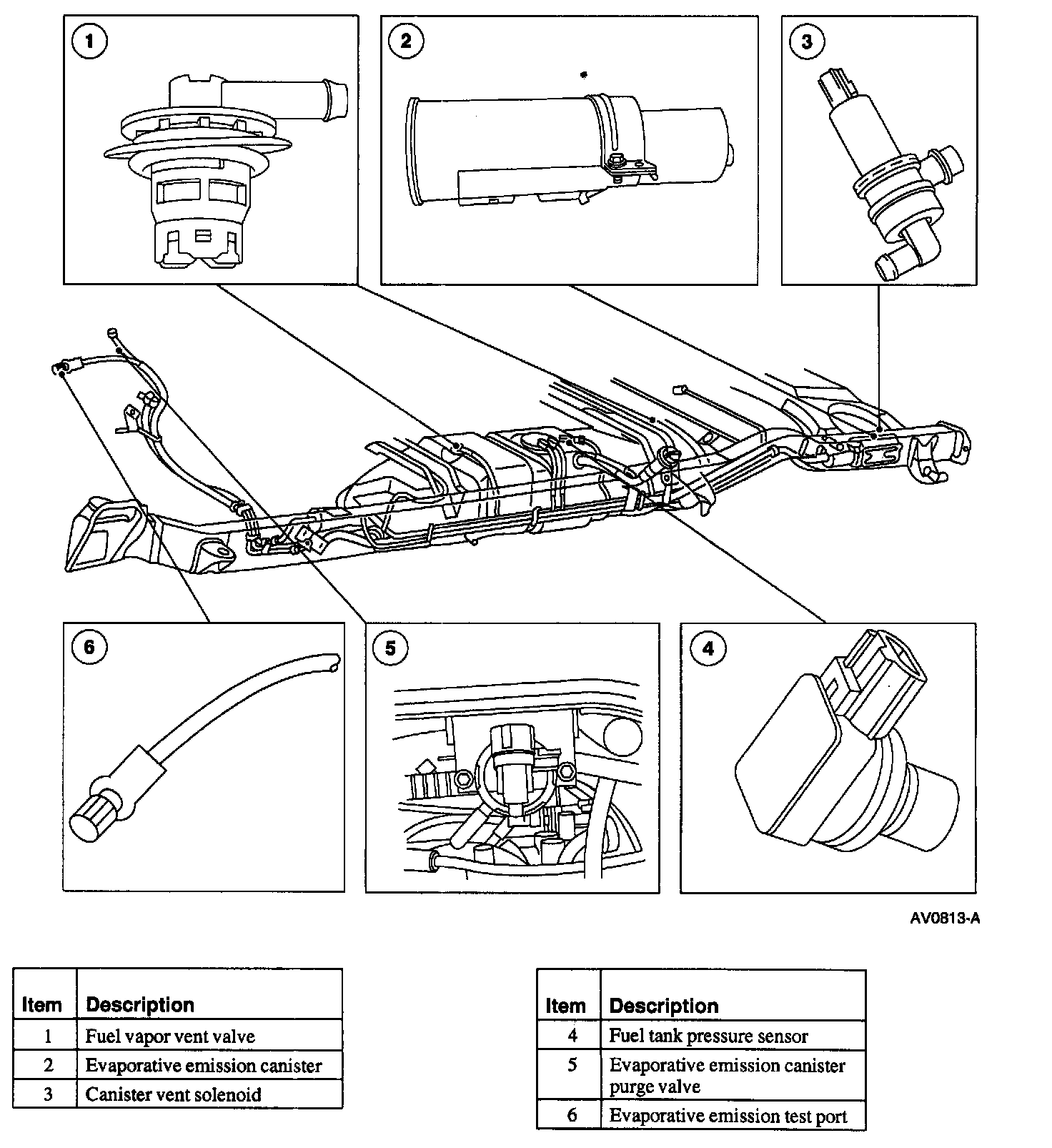 1

2

3

6

5

4

AV0813-A

| Item | Description |
|---|---|
| 1 | Fuel vapor vent valve |
| 2 | Evaporative emission canister |
| 3 | Canister vent solenoid |

| Item | Description |
|---|---|
| 4 | Fuel tank pressure sensor |
| 5 | Evaporative emission canister purge valve |
| 6 | Evaporative emission test port |