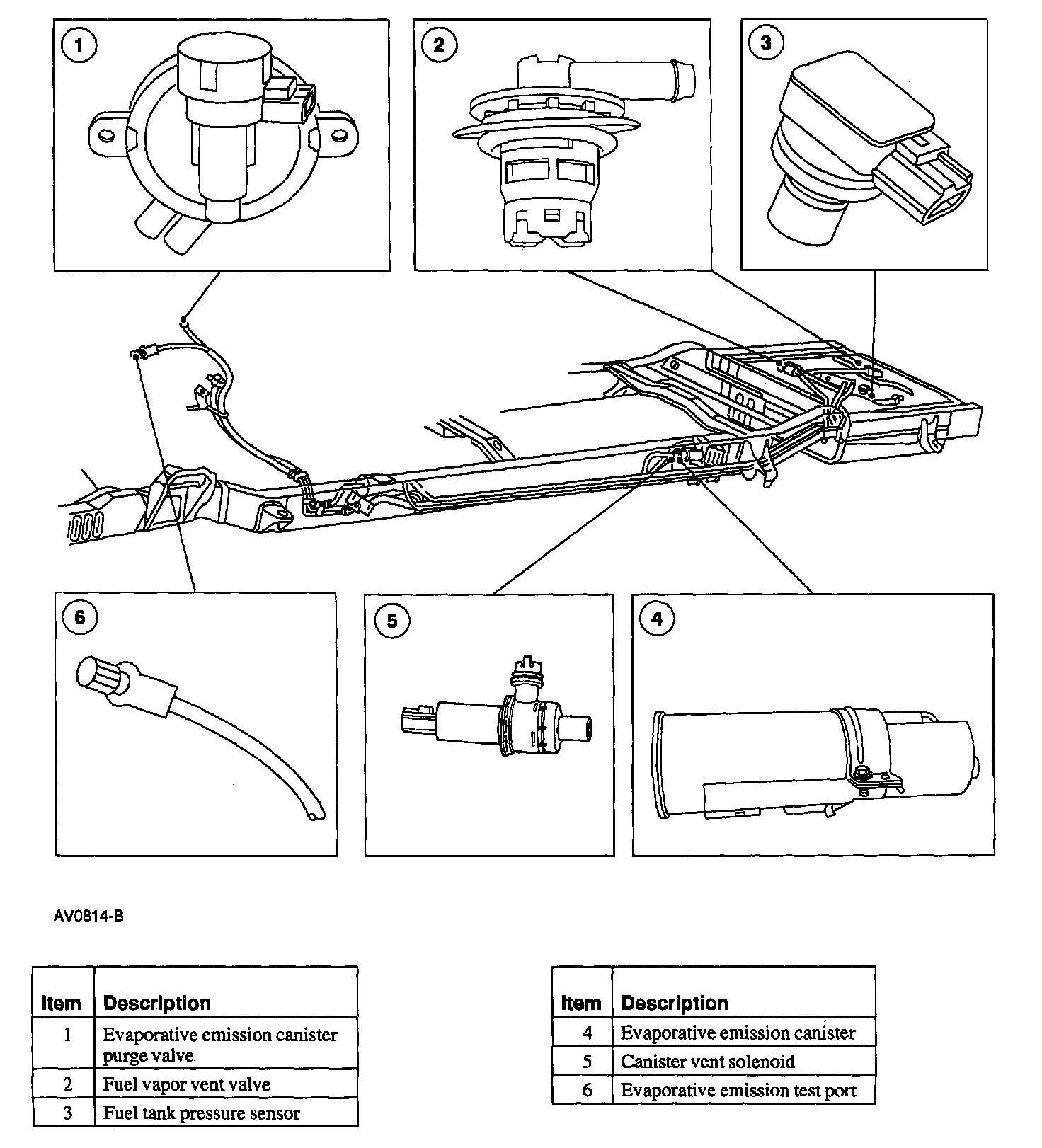 1

2

3

6

5

4

AV0814-B

| Item | Description |
|---|---|
| 1 | Evaporative emission canister purge valve |
| 2 | Fuel vapor vent valve |
| 3 | Fuel tank pressure sensor |

| Item | Description |
|---|---|
| 4 | Evaporative emission canister |
| 5 | Canister vent solenoid |
| 6 | Evaporative emission test port |