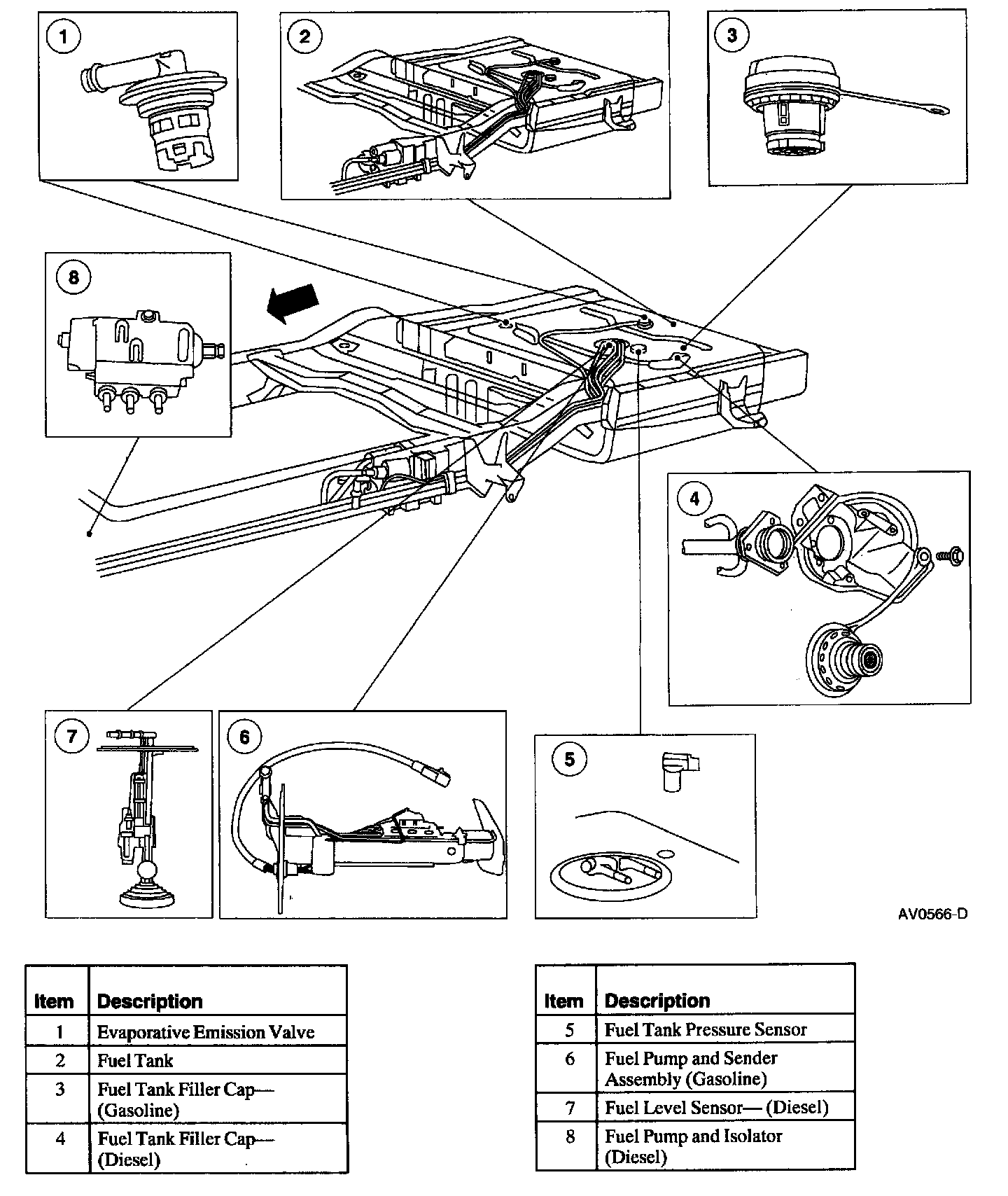 1
2
3
8
4
7
6
5

AV0566-D

| Item | Description |
|---|---|
| 1 | Evaporative Emission Valve |
| 2 | Fuel Tank |
| 3 | Fuel Tank Filler Cap— (Gasoline) |
| 4 | Fuel Tank Filler Cap— (Diesel) |

| Item | Description |
|---|---|
| 5 | Fuel Tank Pressure Sensor |
| 6 | Fuel Pump and Sender Assembly (Gasoline) |
| 7 | Fuel Level Sensor— (Diesel) |
| 8 | Fuel Pump and Isolator (Diesel) |