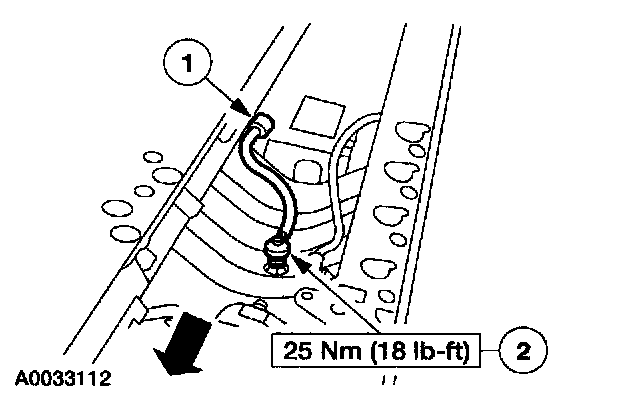 1

25 Nm (18 lb-ft)

2

A0033112