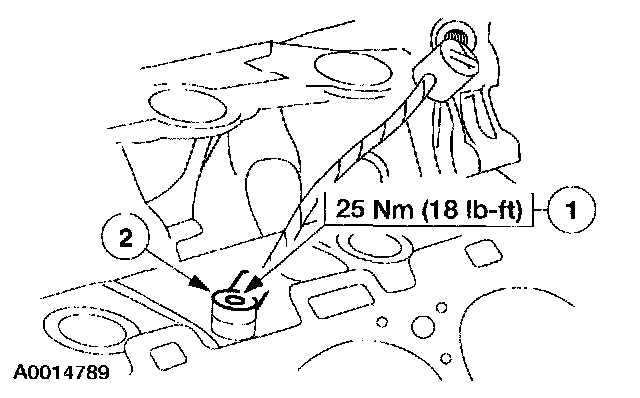 25 Nm (18 lb-ft)

1

2

A0014789