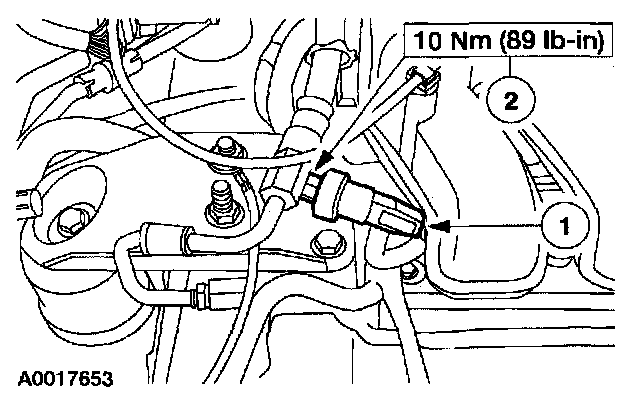 10 Nm (89 lb-in)

2

1

A0017653