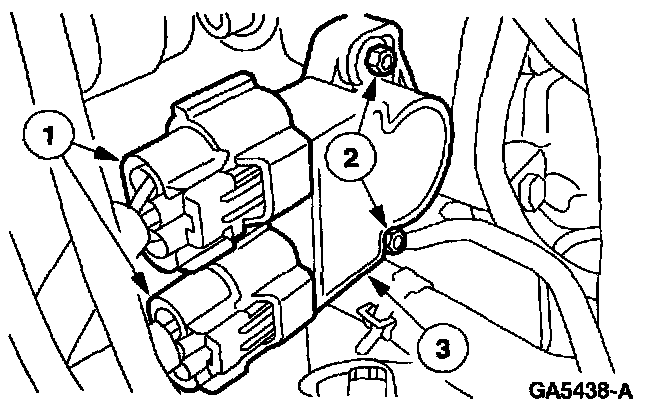 1
2
3
GA5438-A