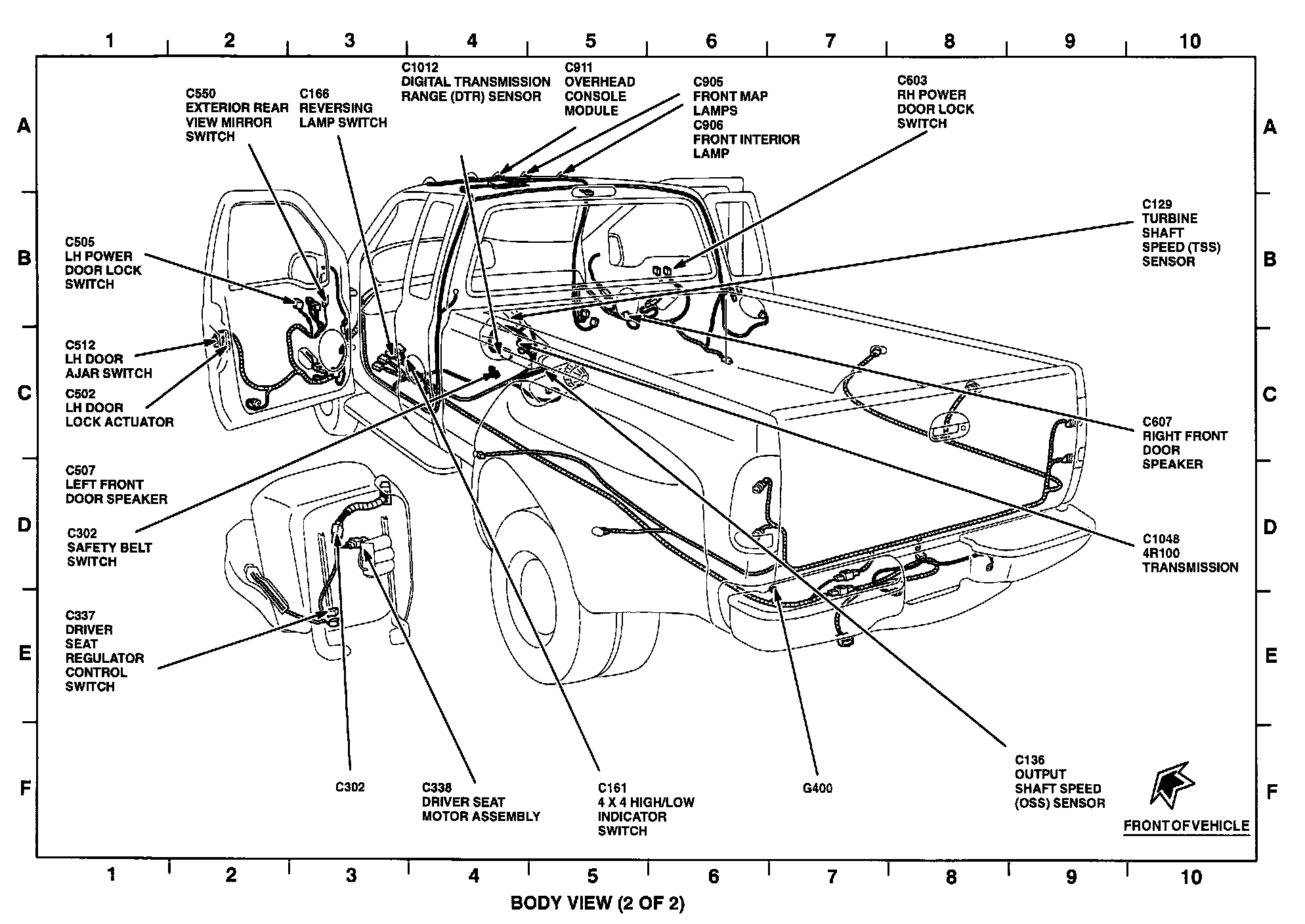 1 2 3 4 5 6 7 8 9 10

A

B

C

D

E

F

C550
EXTERIOR REAR VIEW MIRROR SWITCH

C166
REVERSING LAMP SWITCH

C1012
DIGITAL TRANSMISSION RANGE (DTR) SENSOR

C911
OVERHEAD CONSOLE MODULE

C905
FRONT MAP LAMPS
C906
FRONT INTERIOR LAMP

C603
RH POWER DOOR LOCK SWITCH

C129
TURBINE SHAFT SPEED (TSS) SENSOR

C505
LH POWER DOOR LOCK SWITCH

C512
LH DOOR AJAR SWITCH

C502
LH DOOR LOCK ACTUATOR

C507
LEFT FRONT DOOR SPEAKER

C302
SAFETY BELT SWITCH

C337
DRIVER SEAT REGULATOR CONTROL SWITCH

C607
RIGHT FRONT DOOR SPEAKER

C1048
4R100 TRANSMISSION

C302

C338
DRIVER SEAT MOTOR ASSEMBLY

C161
4 X 4 HIGH/LOW INDICATOR SWITCH

G400

C136
OUTPUT SHAFT SPEED (OSS) SENSOR

FRONT OF VEHICLE

A

B

C

D

E

F

1 2 3 4 5 6 7 8 9 10

BODY VIEW (2 OF 2)