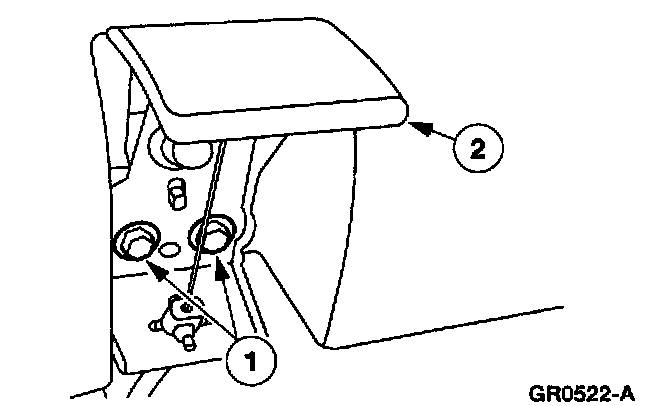 2

1

GR0522-A