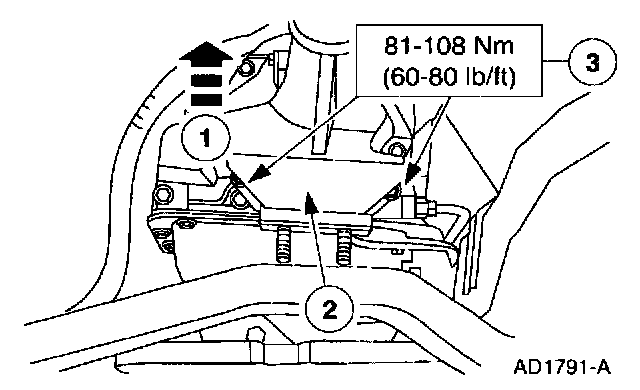 81-108 Nm
(60-80 lb/ft)

3

1

2

AD1791-A