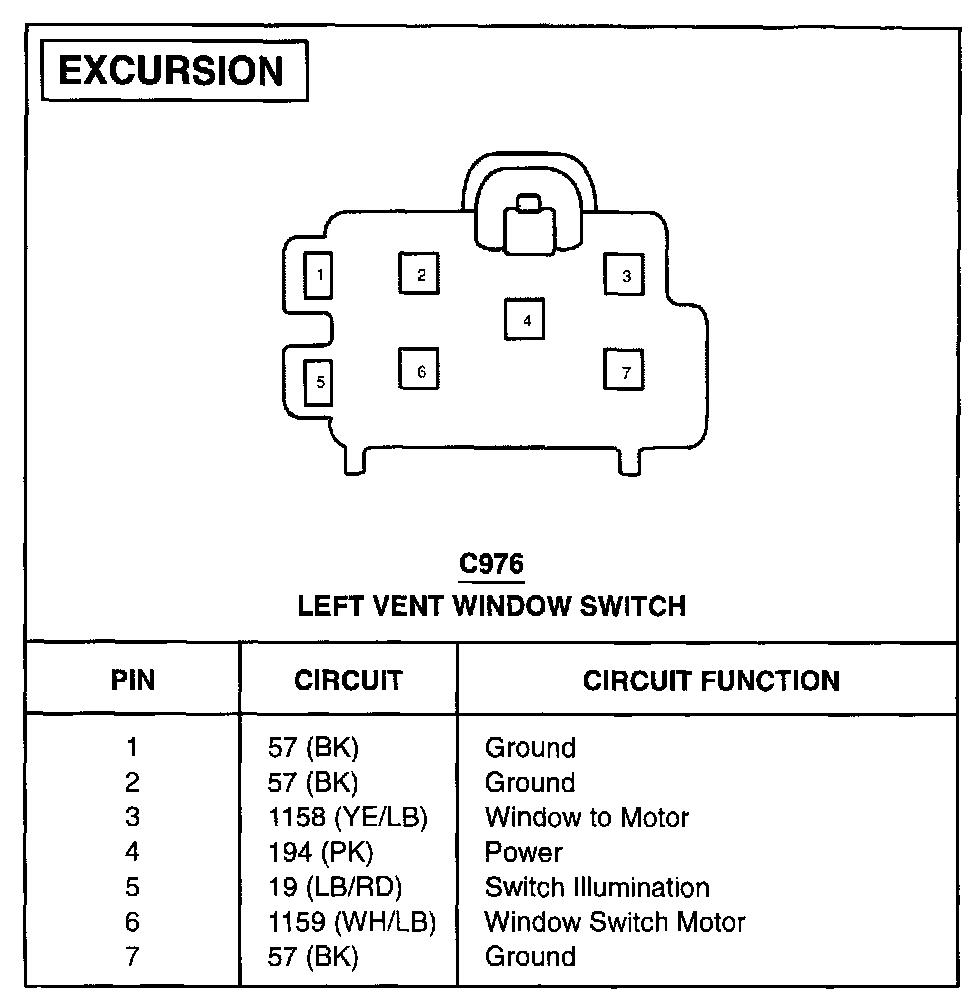 EXCURSION

1 2 3 4 5 6 7

C976
LEFT VENT WINDOW SWITCH

| PIN | CIRCUIT | CIRCUIT FUNCTION |
|---|---|---|
| 1 | 57 (BK) | Ground |
| 2 | 57 (BK) | Ground |
| 3 | 1158 (YE/LB) | Window to Motor |
| 4 | 194 (PK) | Power |
| 5 | 19 (LB/RD) | Switch Illumination |
| 6 | 1159 (WH/LB) | Window Switch Motor |
| 7 | 57 (BK) | Ground |