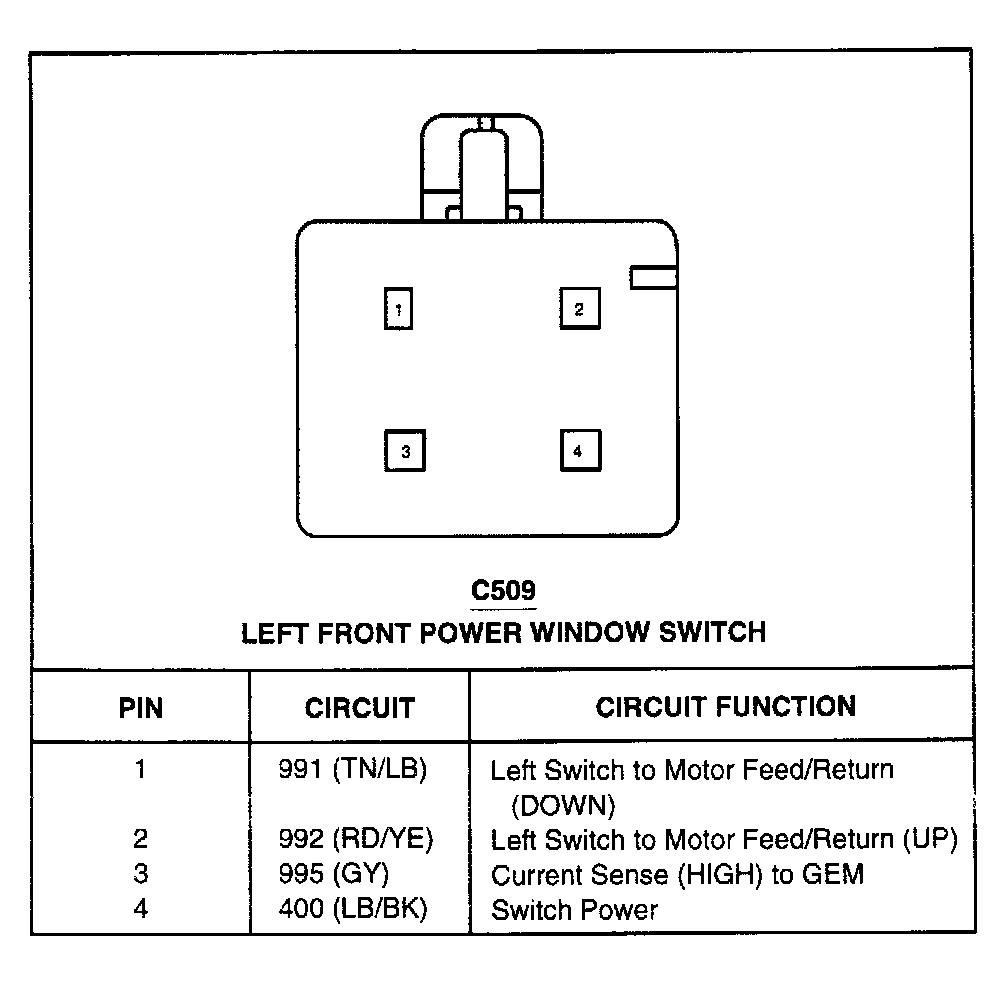 1

2

3

4

C509
LEFT FRONT POWER WINDOW SWITCH

| PIN | CIRCUIT | CIRCUIT FUNCTION |
|---|---|---|
| 1 | 991 (TN/LB) | Left Switch to Motor Feed/Return (DOWN) |
| 2 | 992 (RD/YE) | Left Switch to Motor Feed/Return (UP) |
| 3 | 995 (GY) | Current Sense (HIGH) to GEM |
| 4 | 400 (LB/BK) | Switch Power |