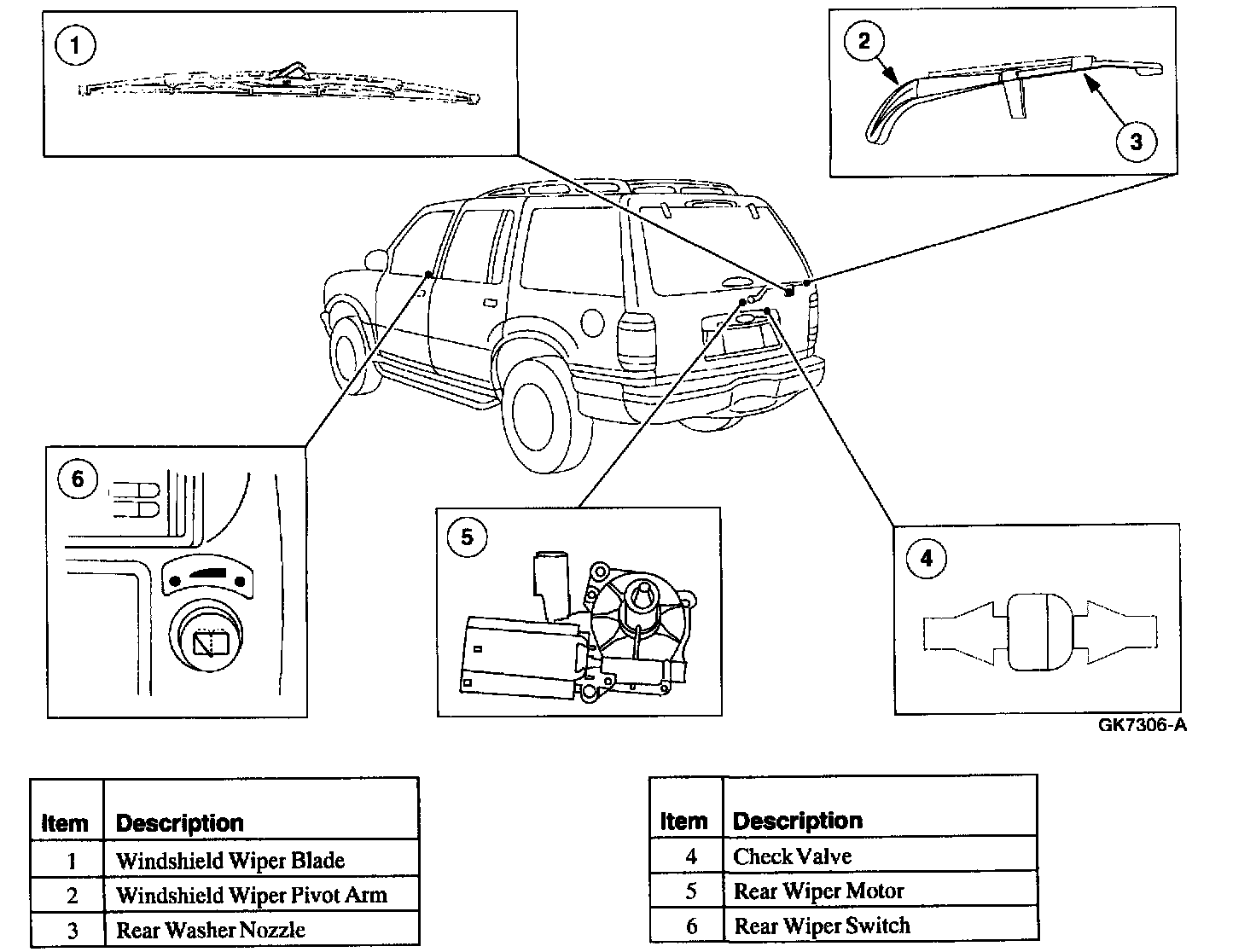 1

2

3

6

5

4

GK7306-A

| Item | Description |
|---|---|
| 1 | Windshield Wiper Blade |
| 2 | Windshield Wiper Pivot Arm |
| 3 | Rear Washer Nozzle |

| Item | Description |
|---|---|
| 4 | Check Valve |
| 5 | Rear Wiper Motor |
| 6 | Rear Wiper Switch |