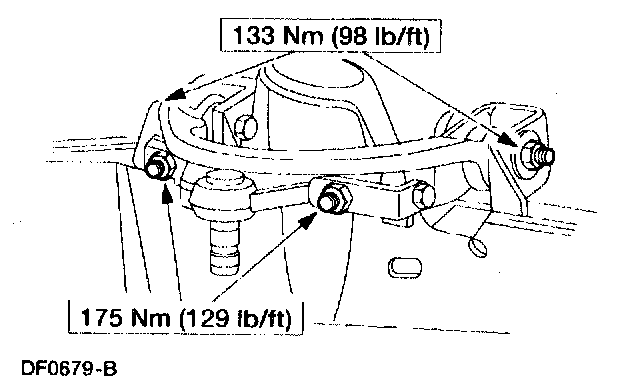 133 Nm (98 lb/ft)

175 Nm (129 lb/ft)

DF0679-B