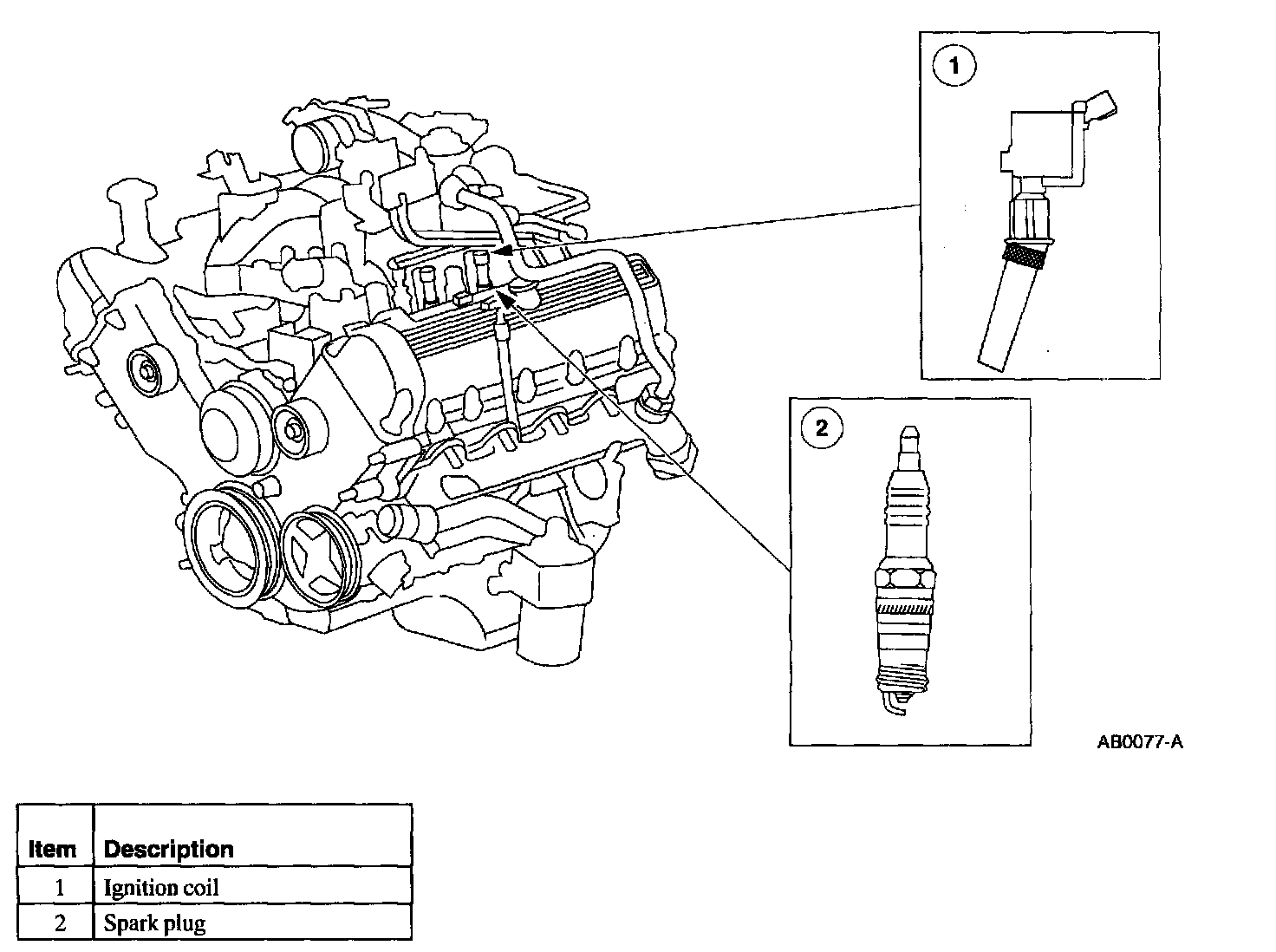 1

2

AB0077-A

| Item | Description |
|---|---|
| 1 | Ignition coil |
| 2 | Spark plug |