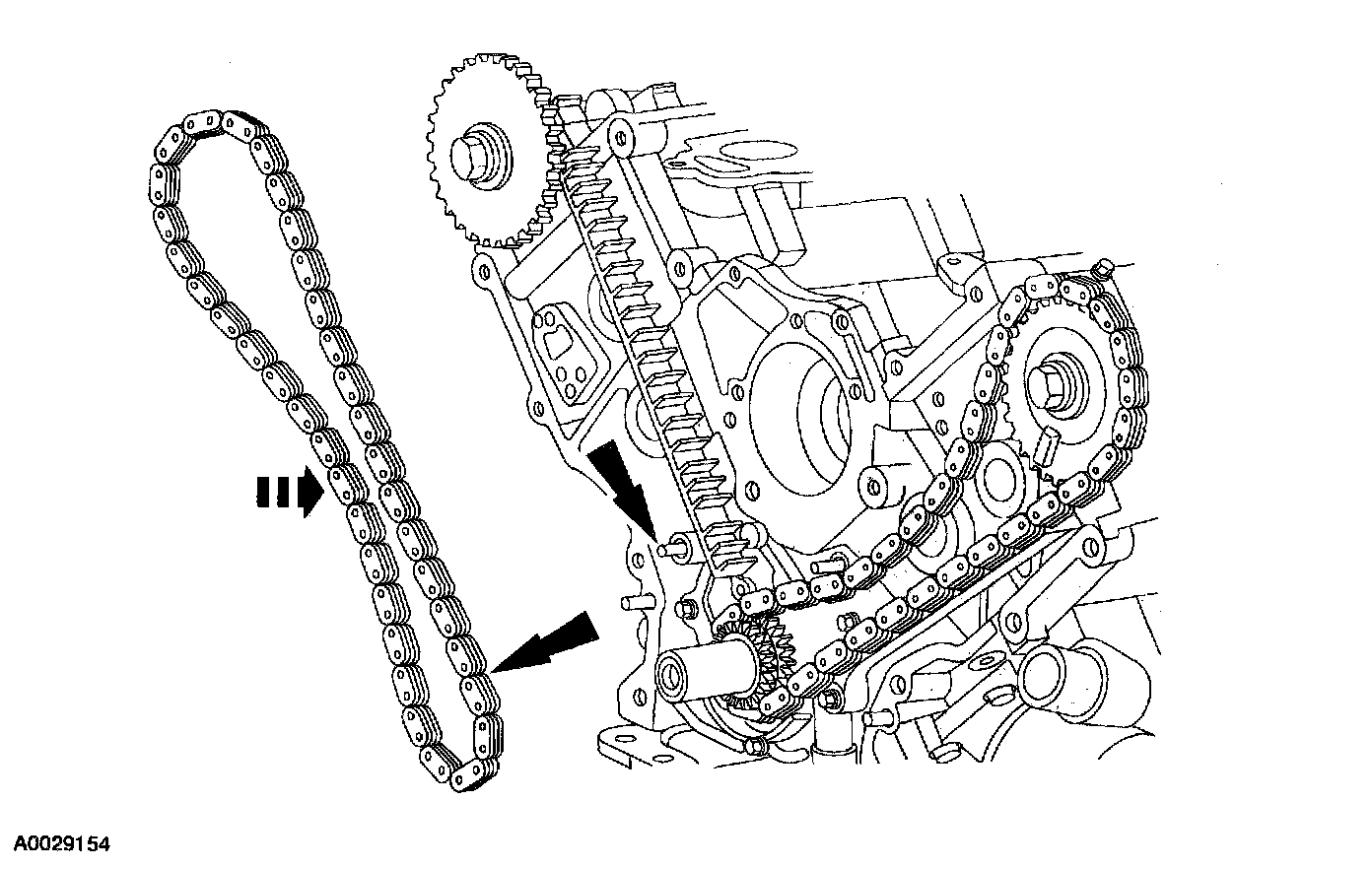 A0029154