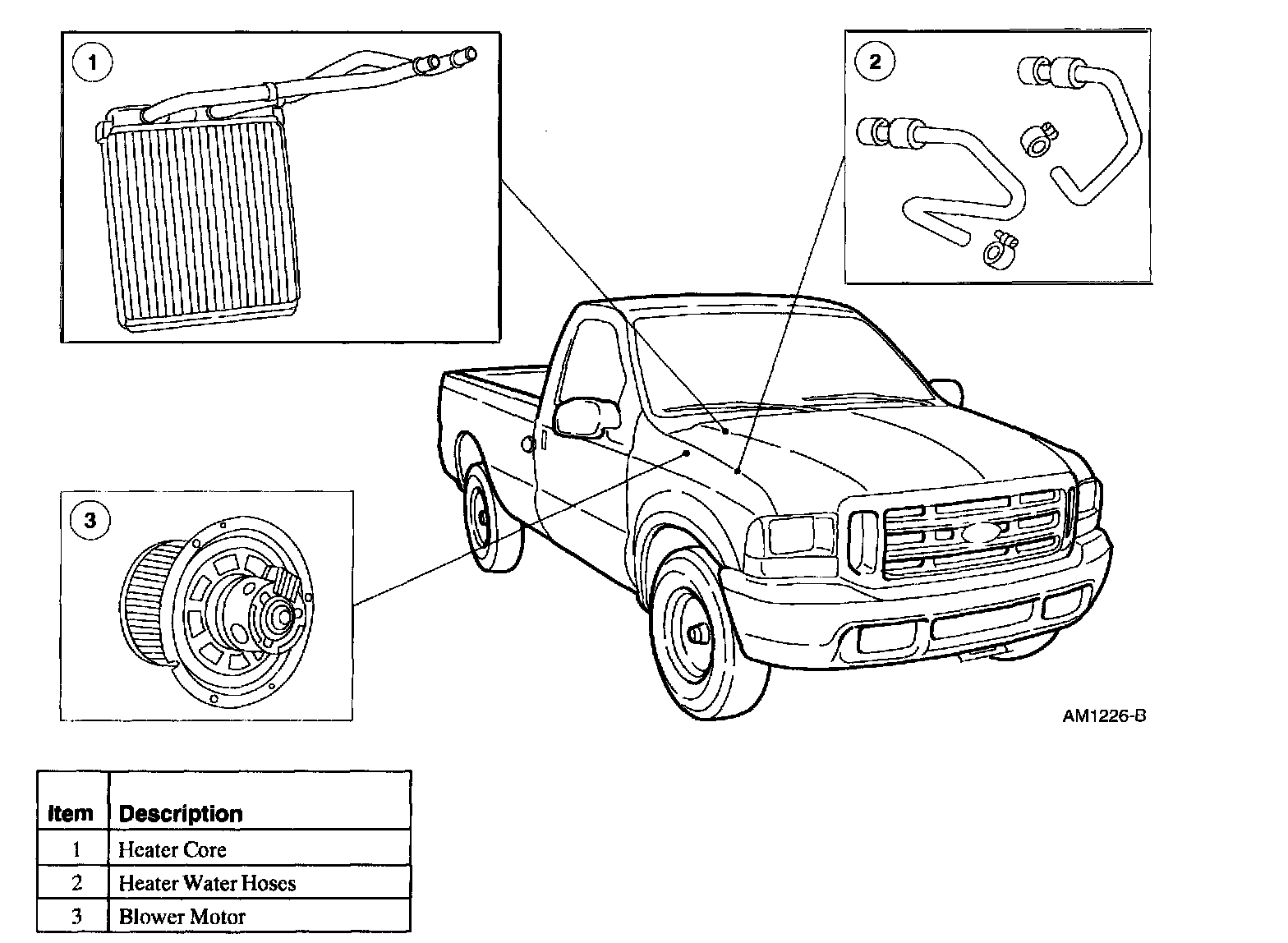 1

2

3

AM1226-B

| Item | Description |
|---|---|
| 1 | Heater Core |
| 2 | Heater Water Hoses |
| 3 | Blower Motor |