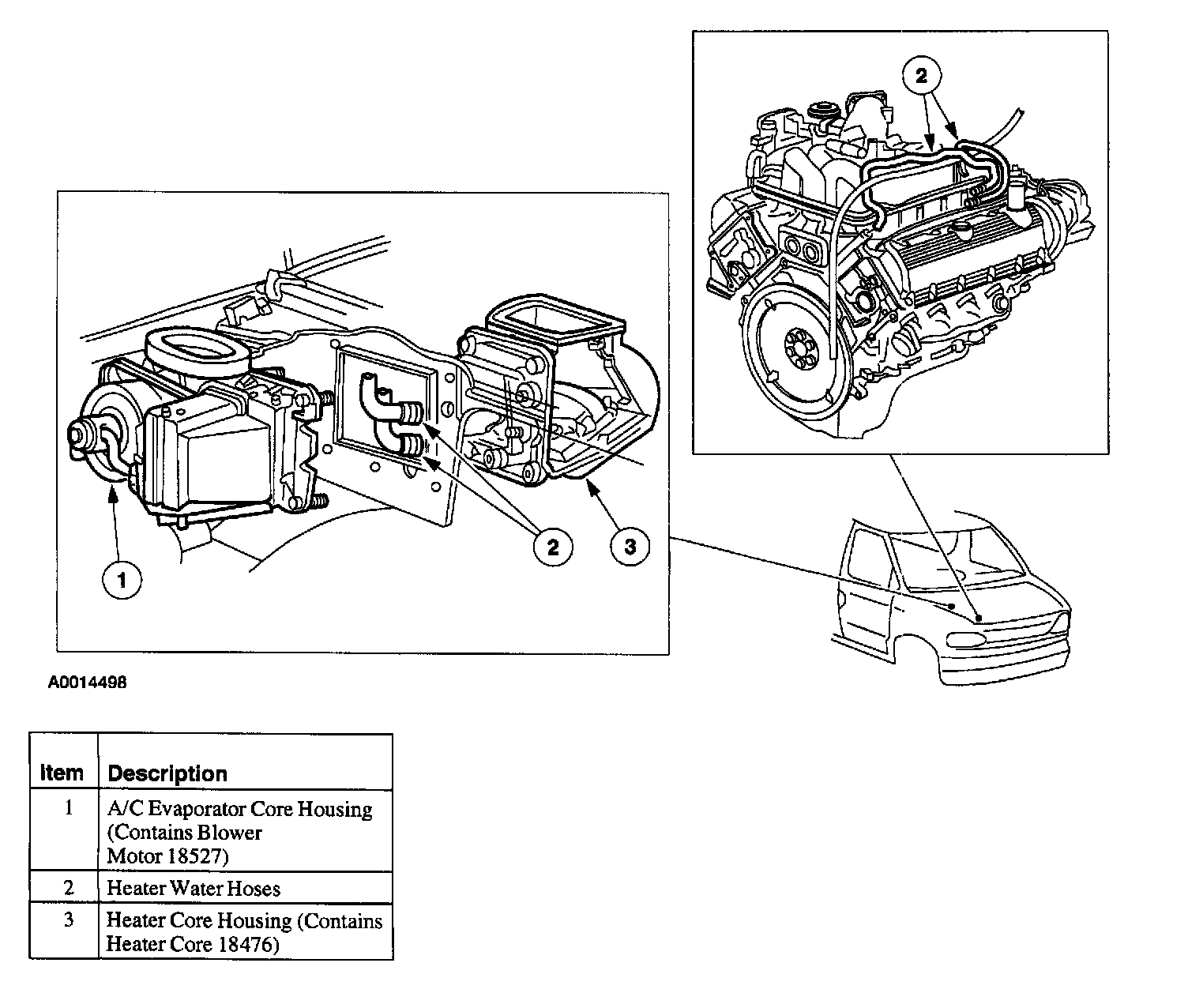 2

1

2

3

A0014498

| Item | Description |
|---|---|
| 1 | A/C Evaporator Core Housing (Contains Blower Motor 18527) |
| 2 | Heater Water Hoses |
| 3 | Heater Core Housing (Contains Heater Core 18476) |