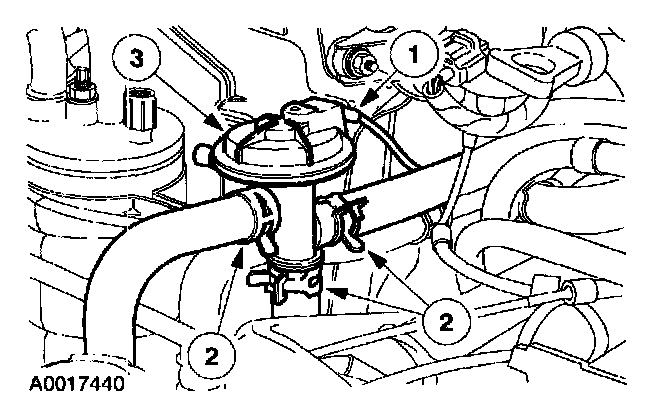 3
1
2
2
A0017440