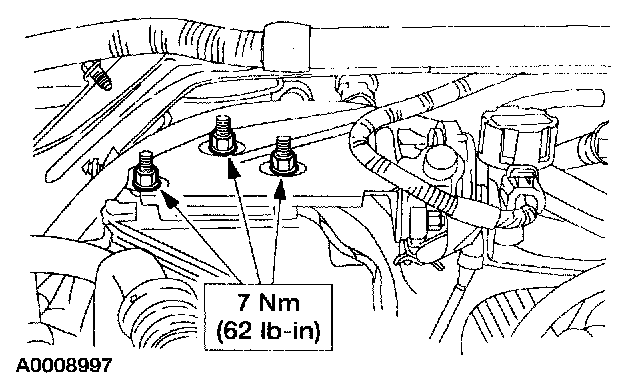 7 Nm
(62 lb-in)

A0008997