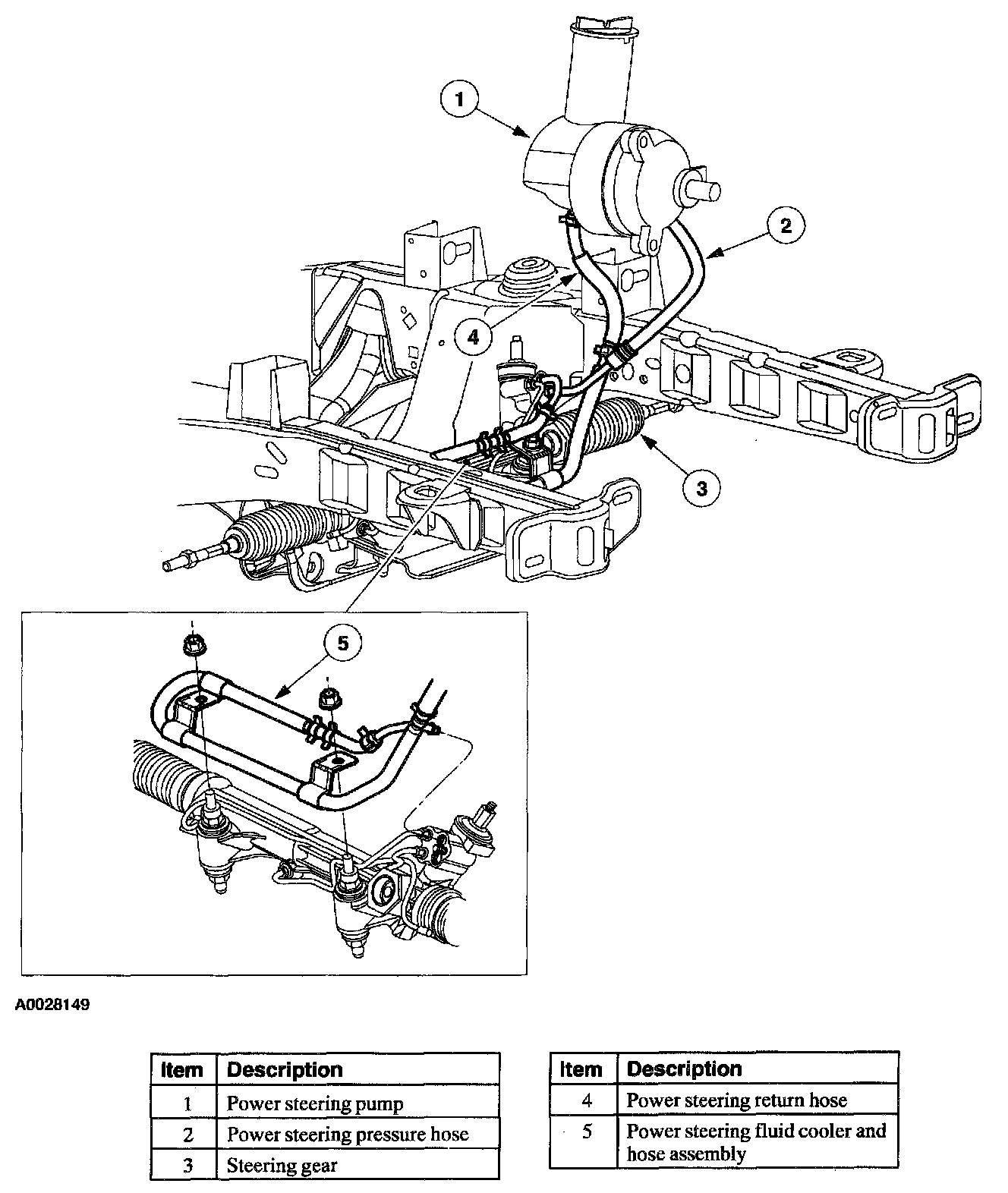 1

2

4

3

5

A0028149

| Item | Description |
|---|---|
| 1 | Power steering pump |
| 2 | Power steering pressure hose |
| 3 | Steering gear |

| Item | Description |
|---|---|
| 4 | Power steering return hose |
| 5 | Power steering fluid cooler and hose assembly |