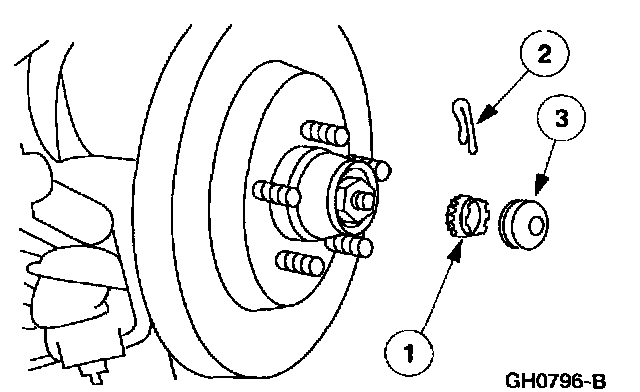 2
3
1
GH0796-B