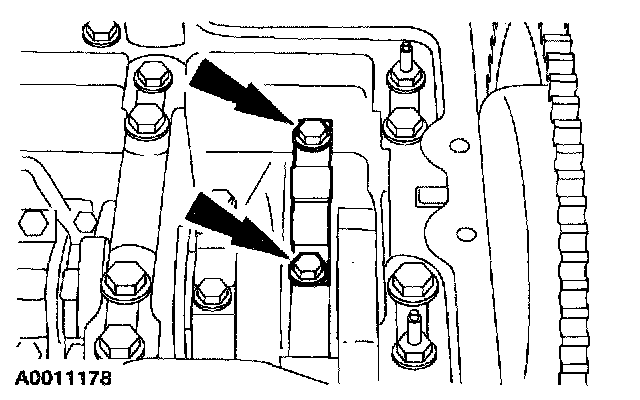 A0011178