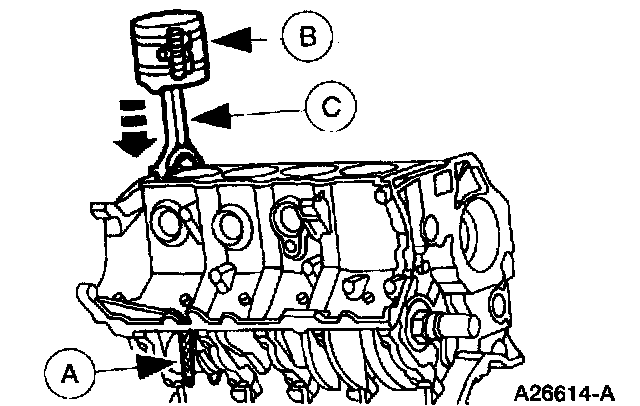 B

C

A

A26614-A