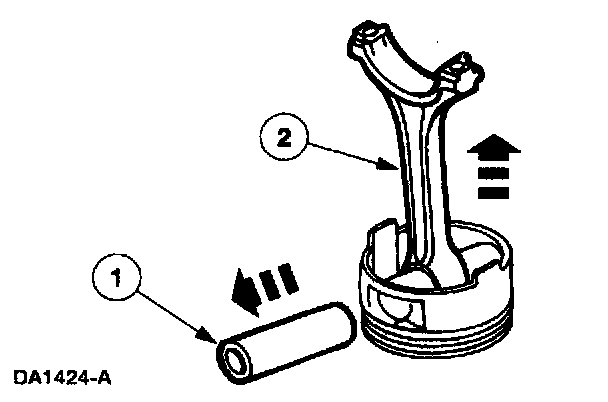 2
1
DA1424-A