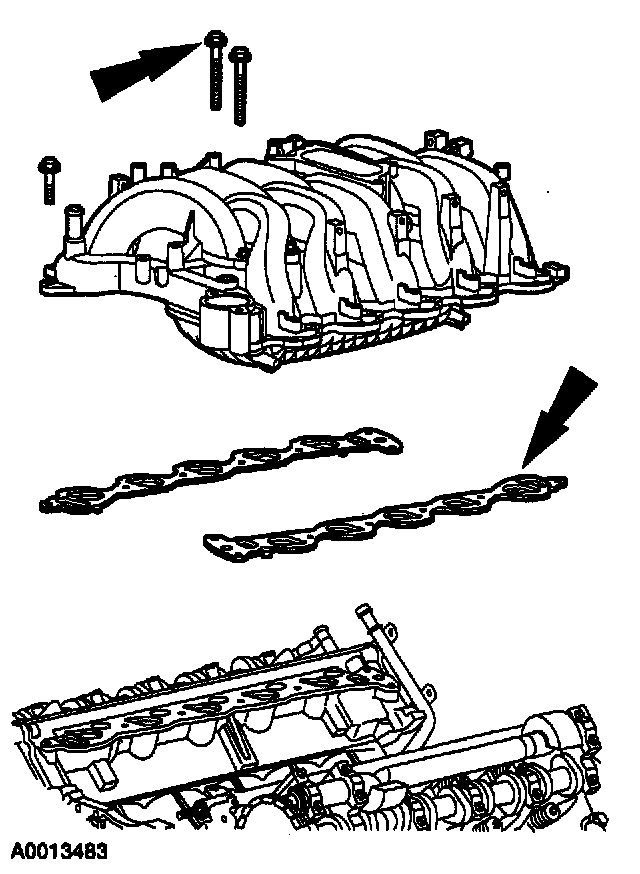 A0013483