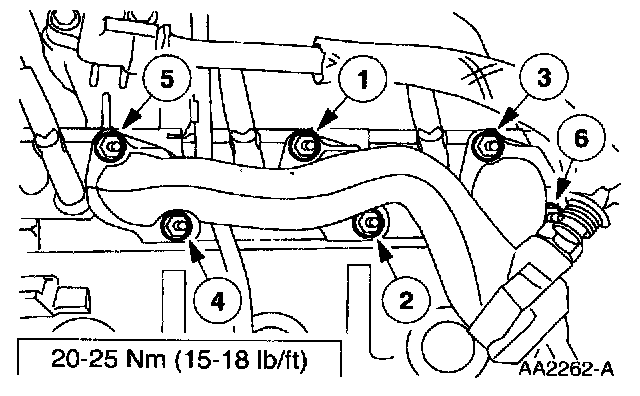 5
1
3
6
4
2
20-25 Nm (15-18 lb/ft)
AA2262-A