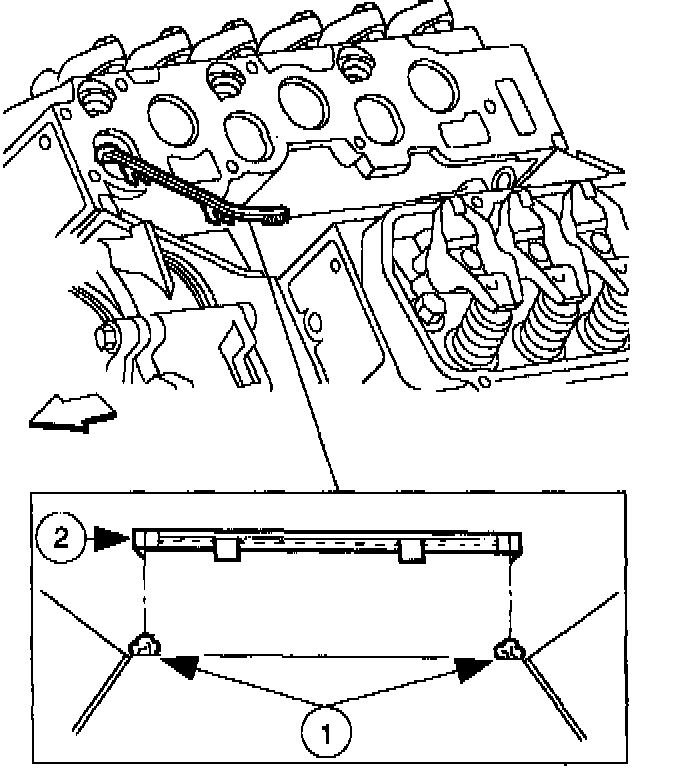 2

1