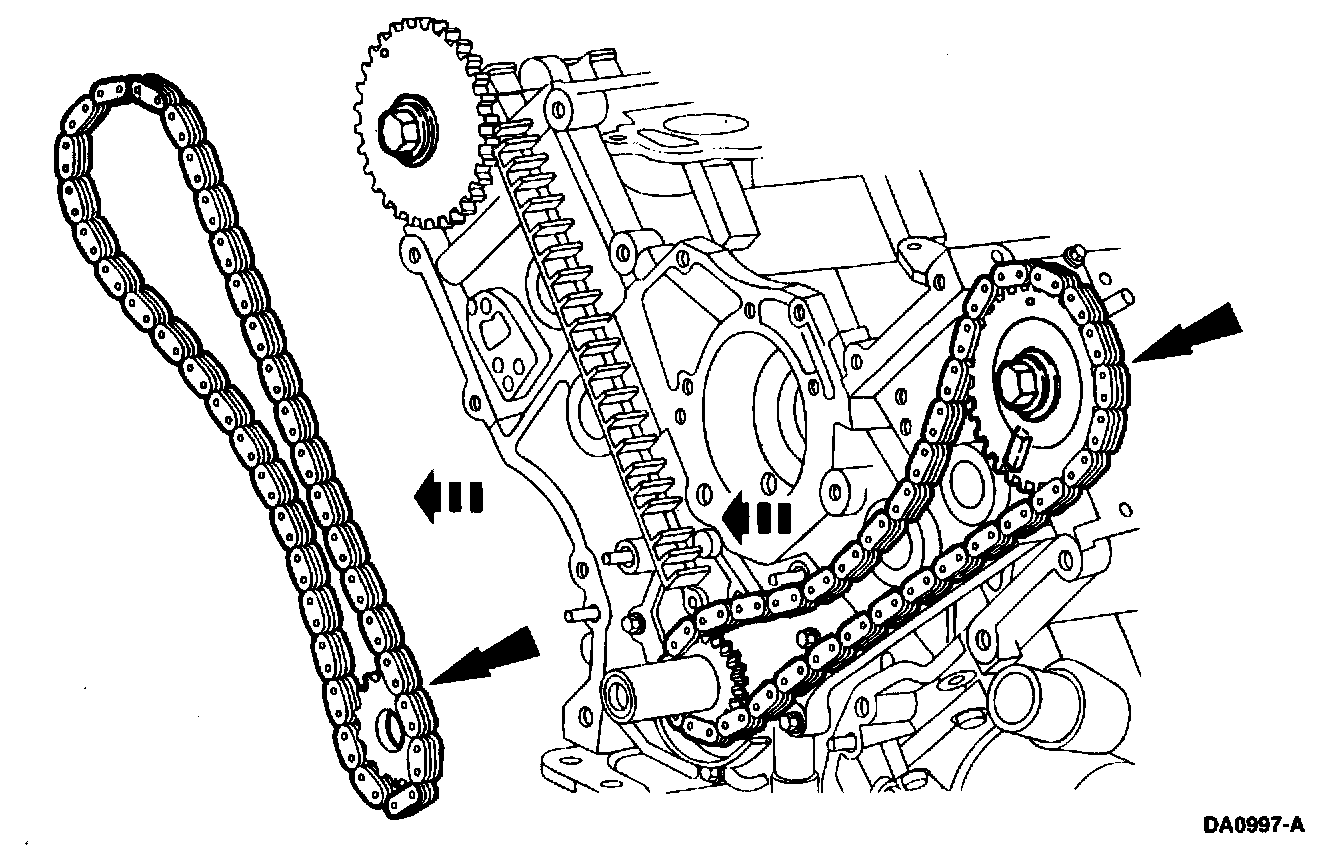 DA0997-A