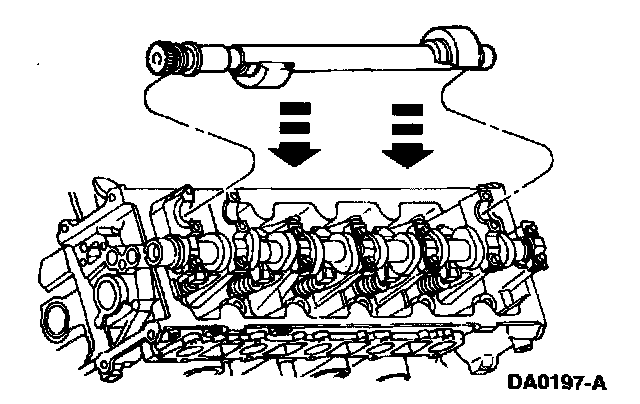 DA0197-A