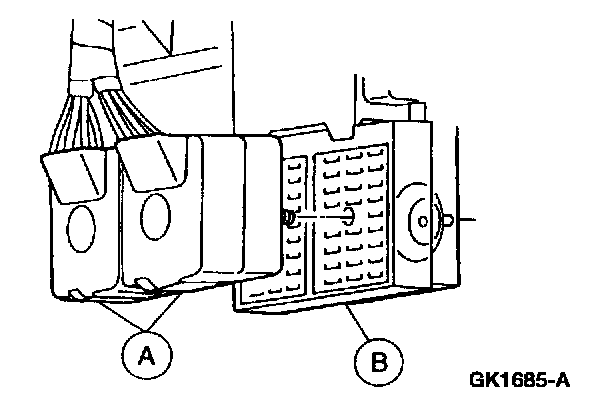 A

B

GK1685-A